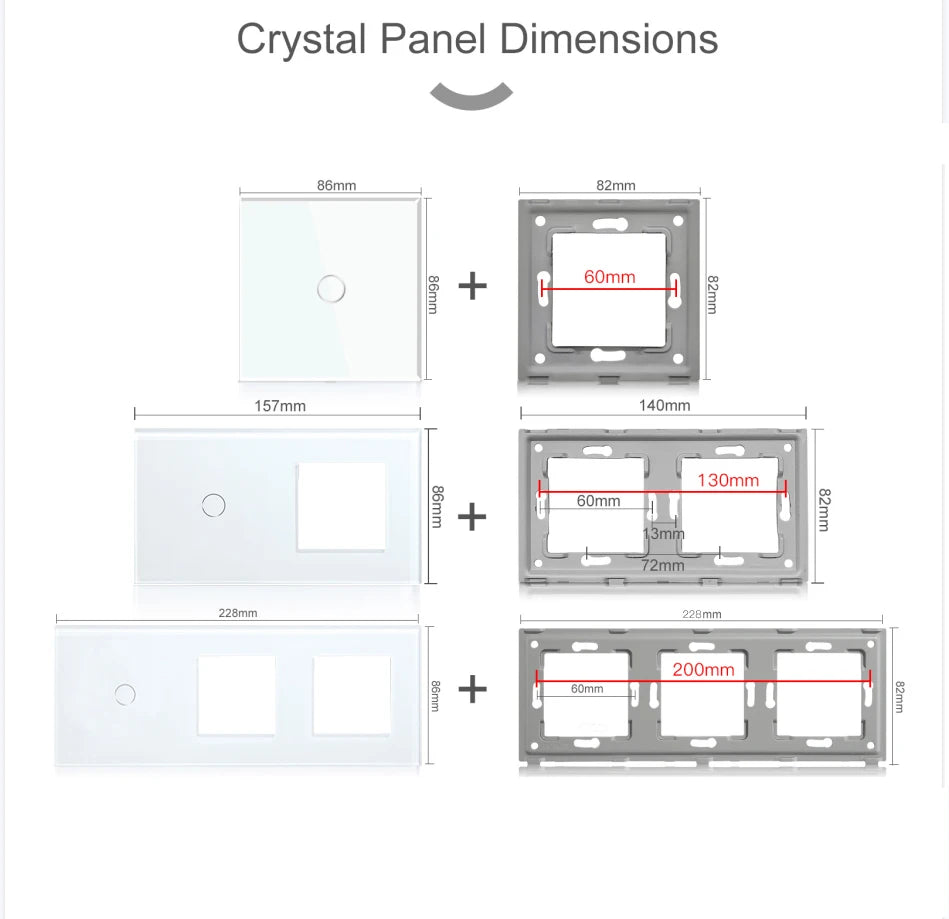 Crystal Panel Dimensions

86mm

86mm

+

82mm

60mm

82mm

157mm

86mm

+

140mm

130mm

60mm

13mm

72mm

82mm

228mm

86mm

+

228mm

200mm

60mm

82mm