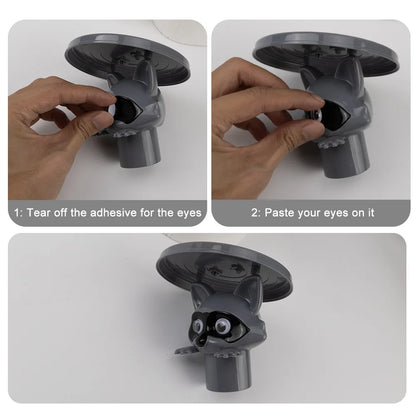 1: Tear off the adhesive for the eyes

2: Paste your eyes on it