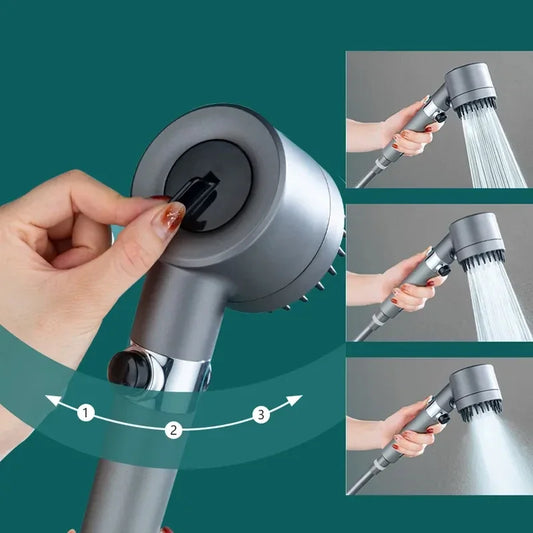 1
2
3