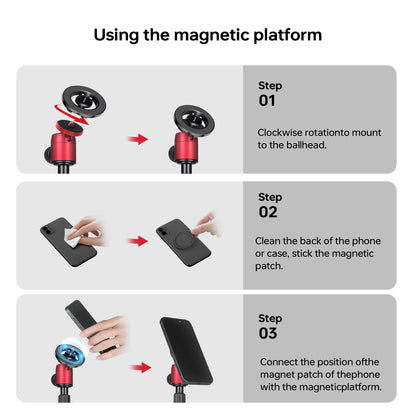 Using the magnetic platform

Step
01

Clockwise rotationto mount to the ballhead.

Step
02

Clean the back of the phone or case, stick the magnetic patch.

Step
03

Connect the position ofthe magnet patch of thephone with the magneticplatform.