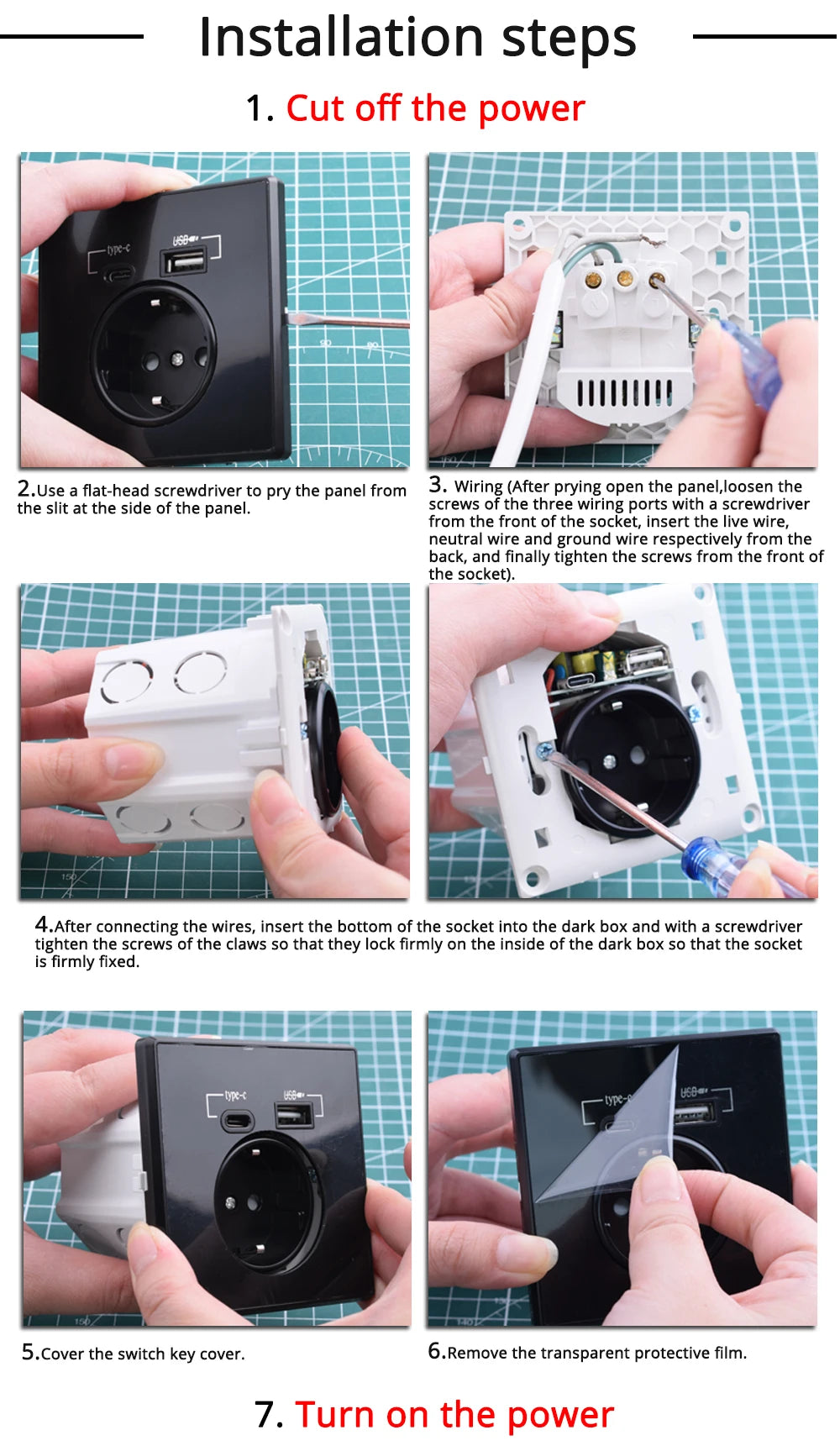 Installation steps

1. Cut off the power

type-c
USB

2.Use a flat-head screwdriver to pry the panel from the slit at the side of the panel.

3. Wiring (After prying open the panel,loosen the screws of the three wiring ports with a screwdriver from the front of the socket, insert the live wire, neutral wire and ground wire respectively from the back, and finally tighten the screws from the front of the socket).

4.After connecting the wires, insert the bottom of the socket into the dark box and with a screwdriver tighten the screws of the claws so that they lock firmly on the inside of the dark box so that the socket is firmly fixed.

type-c
USB

type-c
USB

5.Cover the switch key cover.

6.Remove the transparent protective film.

7. Turn on the power