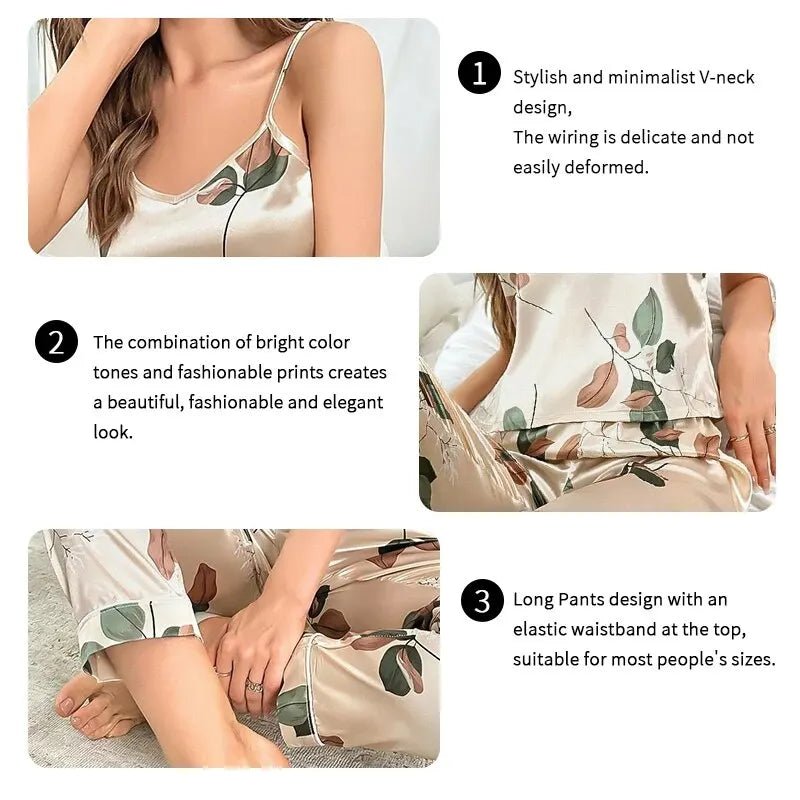 1 Stylish and minimalist V-neck design,
The wiring is delicate and not easily deformed.

2 The combination of bright color tones and fashionable prints creates a beautiful, fashionable and elegant look.

3 Long Pants design with an elastic waistband at the top, suitable for most people's sizes.