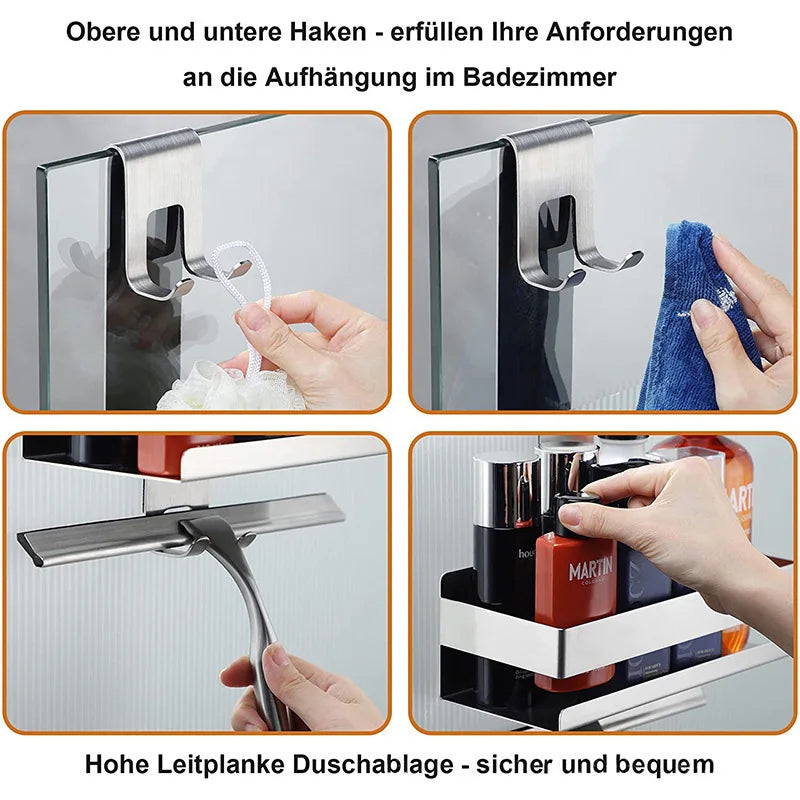 Obere und untere Haken - erfüllen Ihre Anforderungen an die Aufhängung im Badezimmer

hou

MARTIN
COLOGNE

ARTI

Hohe Leitplanke Duschablage - sicher und bequem