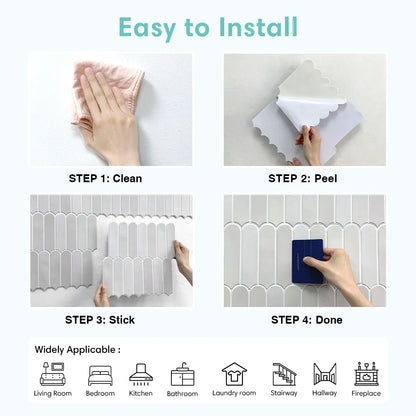 Easy to Install

STEP 1: Clean

STEP 2: Peel

STEP 3: Stick

STEP 4: Done

Widely Applicable :

Living Room
Bedroom
Kitchen
Bathroom
Laundry room
Stairway
Hallway
Fireplace