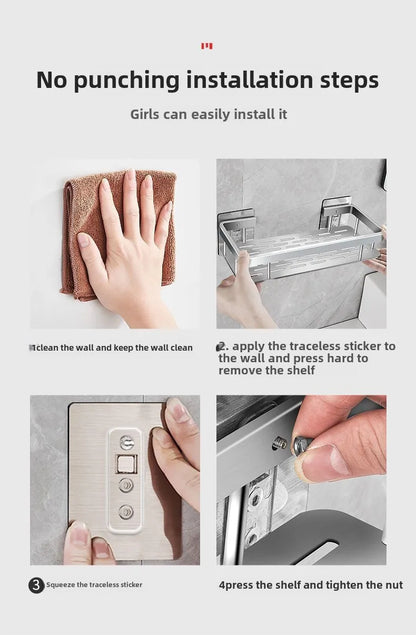 No punching installation steps

Girls can easily install it

1clean the wall and keep the wall clean

2. apply the traceless sticker to the wall and press hard to remove the shelf

3 Squeeze the traceless sticker

4press the shelf and tighten the nut