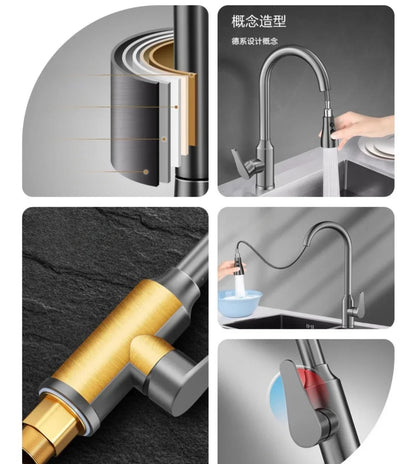 概念造型

德系设计概念