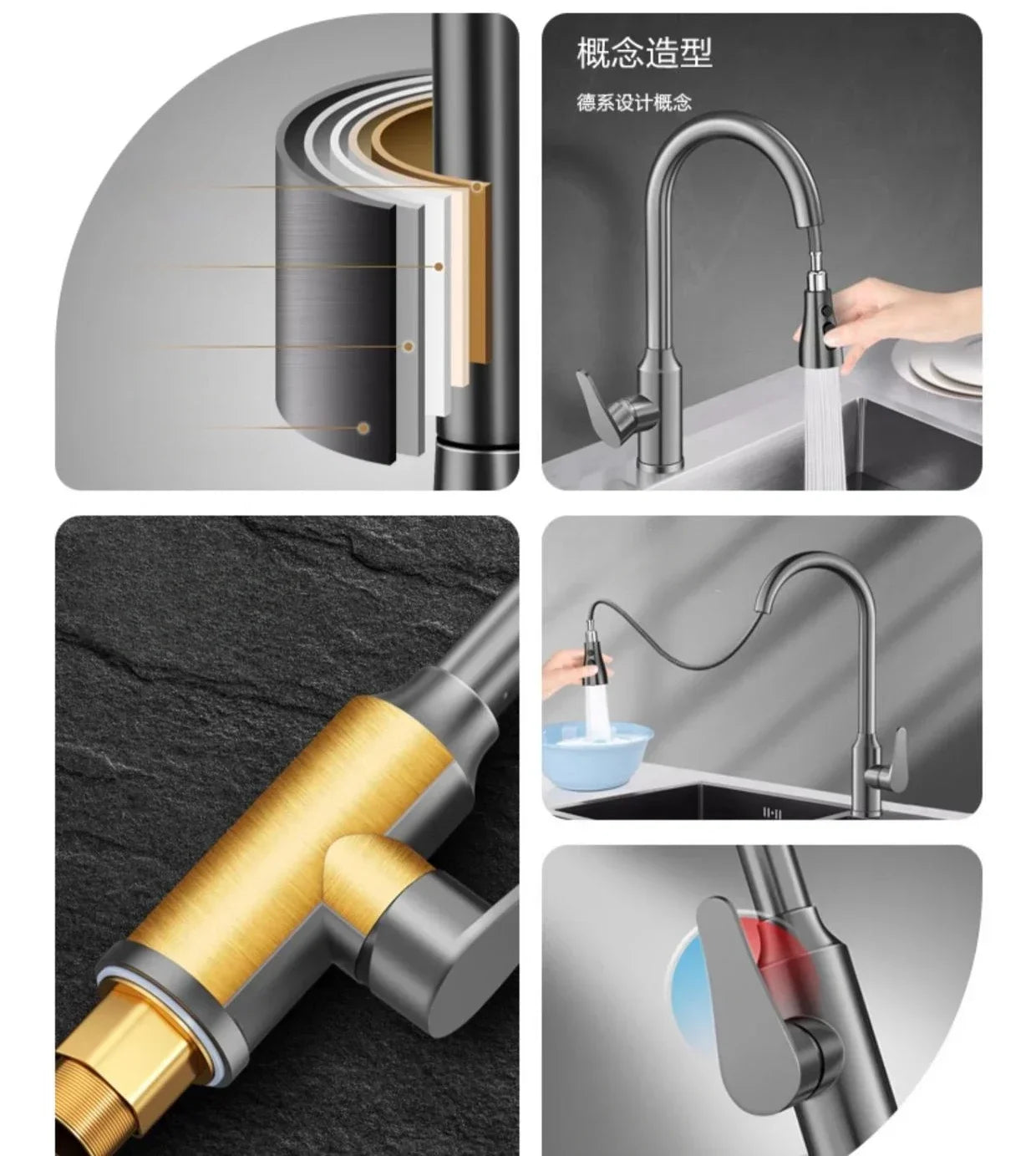 概念造型

德系设计概念