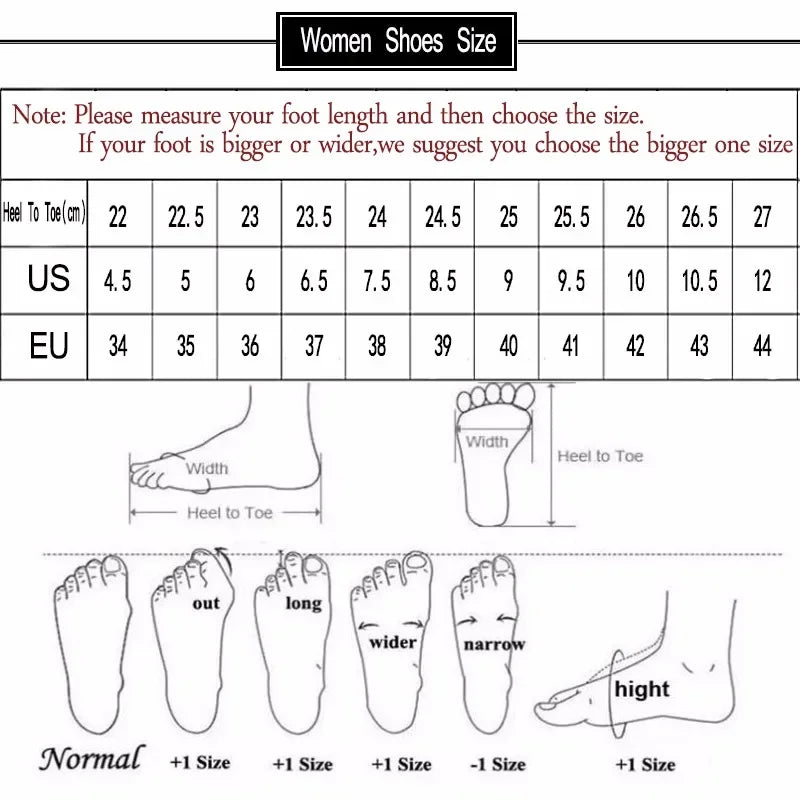 Women Shoes Size

Note: Please measure your foot length and then choose the size.
If your foot is bigger or wider,we suggest you choose the bigger one size

| Heel To Toe(cm) | 22 | 22.5 | 23 | 23.5 | 24 | 24.5 | 25 | 25.5 | 26 | 26.5 | 27 |
|---|---|---|---|---|---|---|---|---|---|---|---|
| US | 4.5 | 5 | 6 | 6.5 | 7.5 | 8.5 | 9 | 9.5 | 10 | 10.5 | 12 |
| EU | 34 | 35 | 36 | 37 | 38 | 39 | 40 | 41 | 42 | 43 | 44 |

Width
Heel to Toe
Width
Heel to Toe

out
long
wider
narrow
hight

Normal
+1 Size
+1 Size
+1 Size
-1 Size
+1 Size