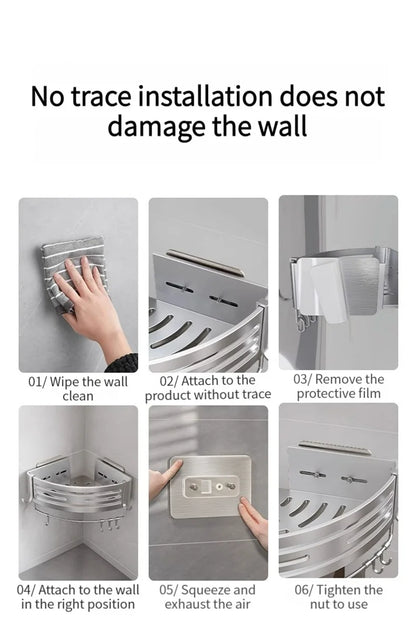 No trace installation does not damage the wall

01/ Wipe the wall clean

02/ Attach to the product without trace

03/ Remove the protective film

04/ Attach to the wall in the right position

05/ Squeeze and exhaust the air

06/ Tighten the nut to use