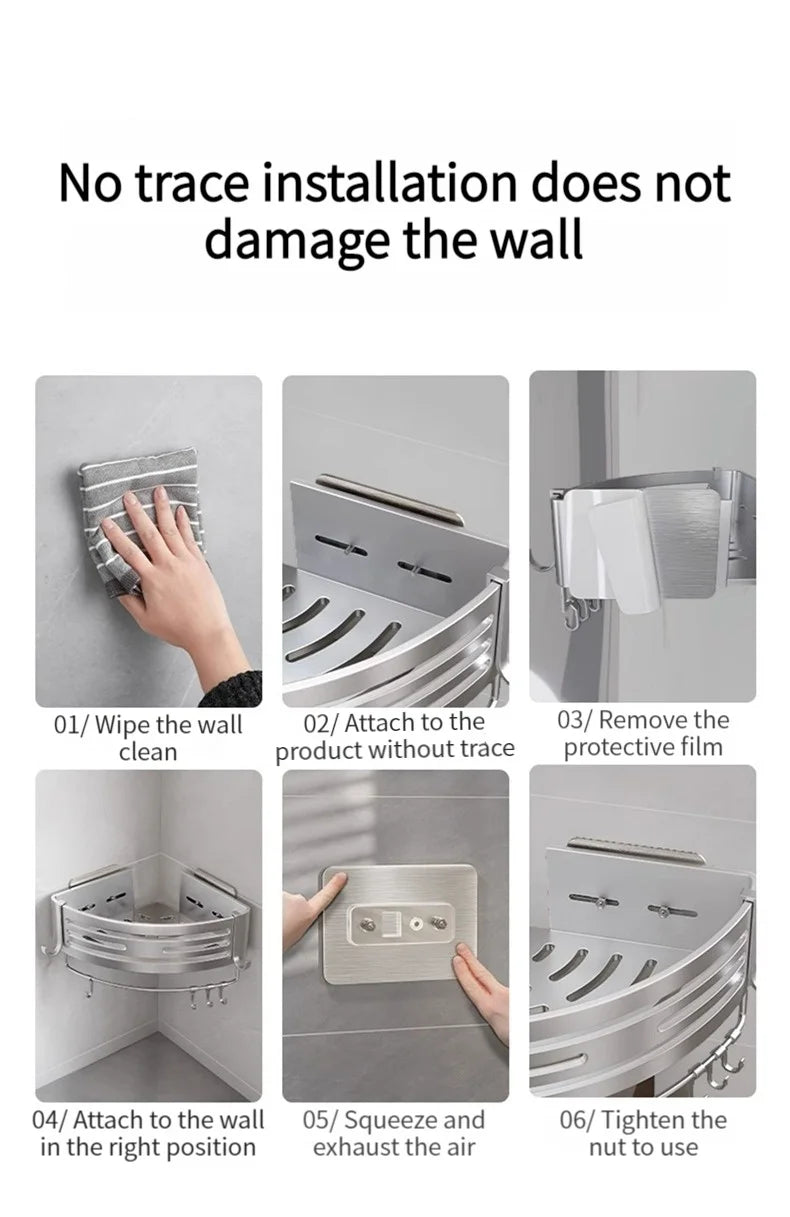 No trace installation does not damage the wall

01/ Wipe the wall clean

02/ Attach to the product without trace

03/ Remove the protective film

04/ Attach to the wall in the right position

05/ Squeeze and exhaust the air

06/ Tighten the nut to use