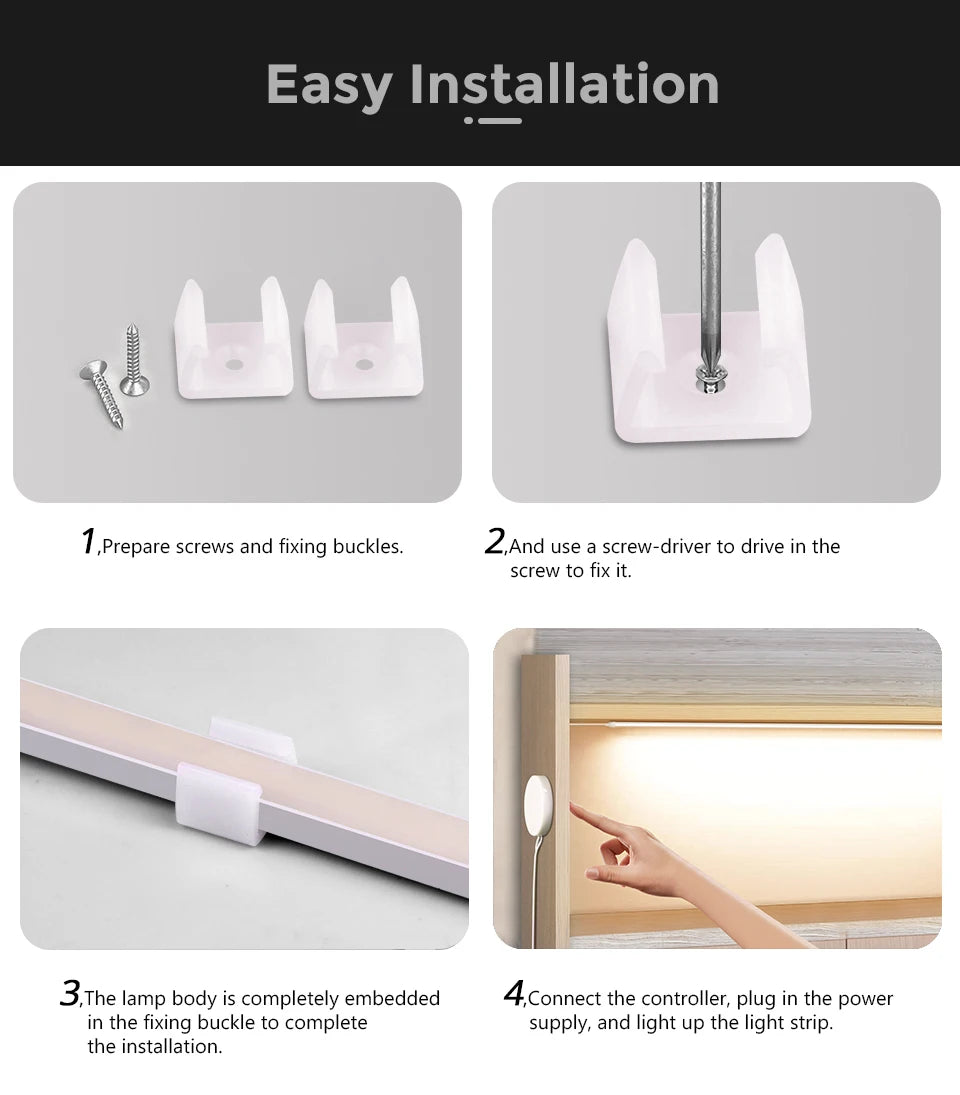 Easy Installation

1,Prepare screws and fixing buckles.

2,And use a screw-driver to drive in the screw to fix it.

3,The lamp body is completely embedded in the fixing buckle to complete the installation.

4,Connect the controller, plug in the power supply, and light up the light strip.