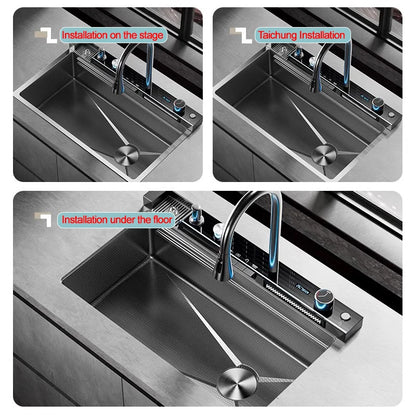 Installation on the stage

Taichung Installation

Installation under the floor