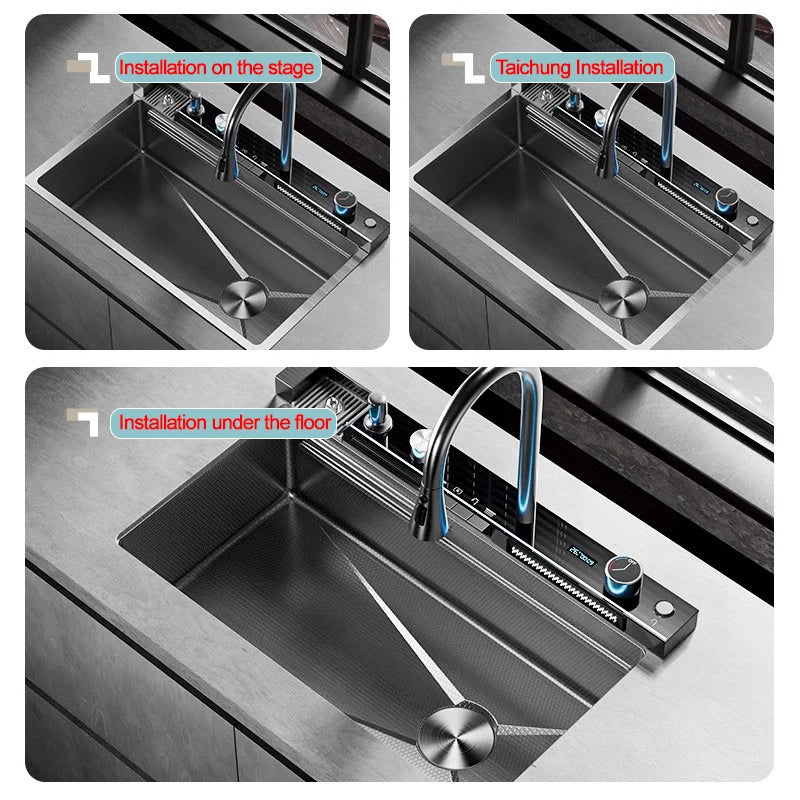 Installation on the stage

Taichung Installation

Installation under the floor