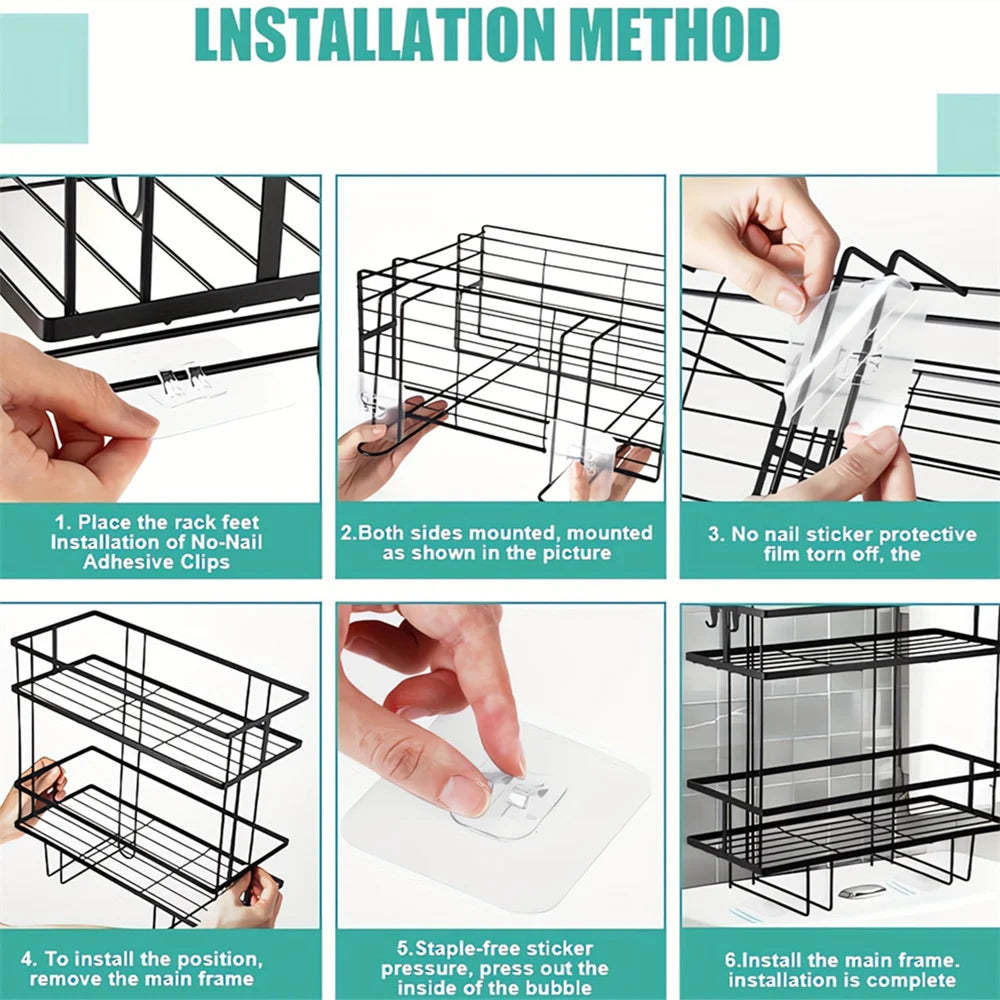 LNSTALLATION METHOD

1. Place the rack feet Installation of No-Nail Adhesive Clips

2.Both sides mounted, mounted as shown in the picture

3. No nail sticker protective film torn off, the

4. To install the position, remove the main frame

5.Staple-free sticker pressure, press out the inside of the bubble

6.Install the main frame. installation is complete