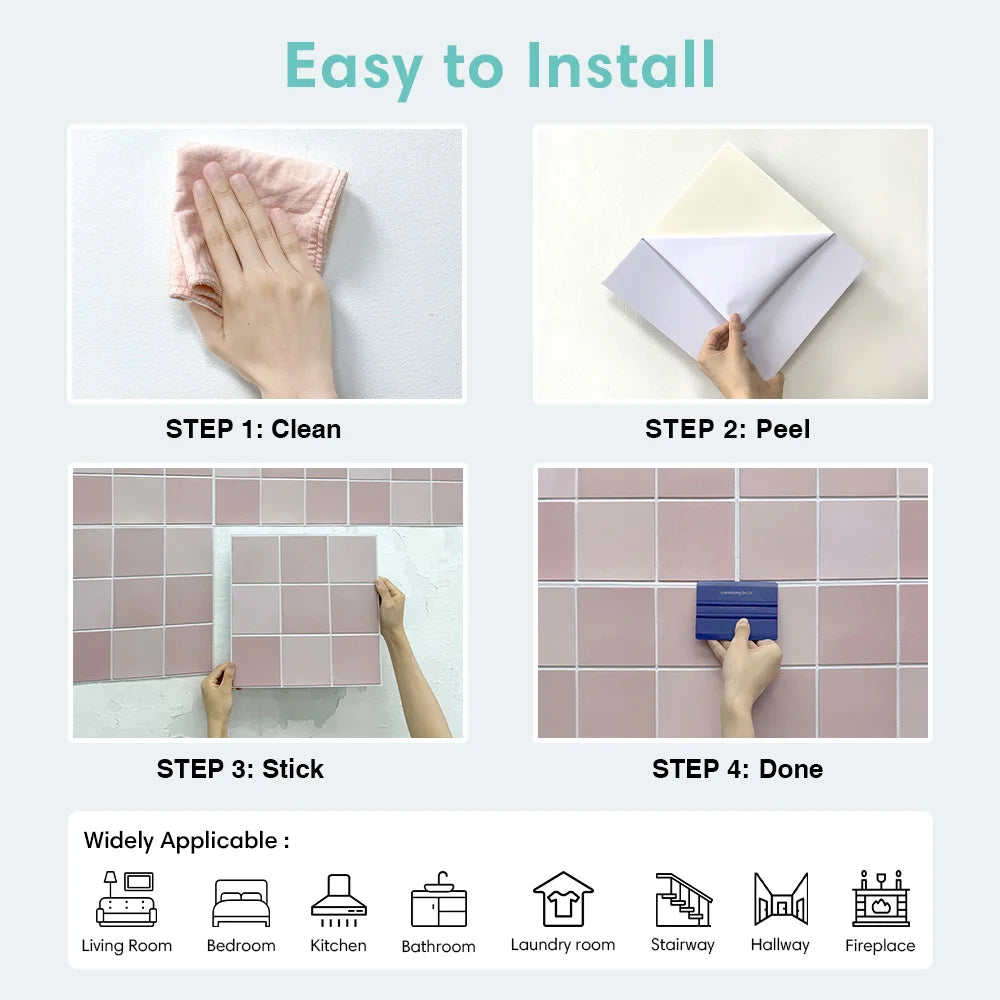 Easy to Install

STEP 1: Clean

STEP 2: Peel

STEP 3: Stick

STEP 4: Done

Widely Applicable :

Living Room
Bedroom
Kitchen
Bathroom
Laundry room
Stairway
Hallway
Fireplace