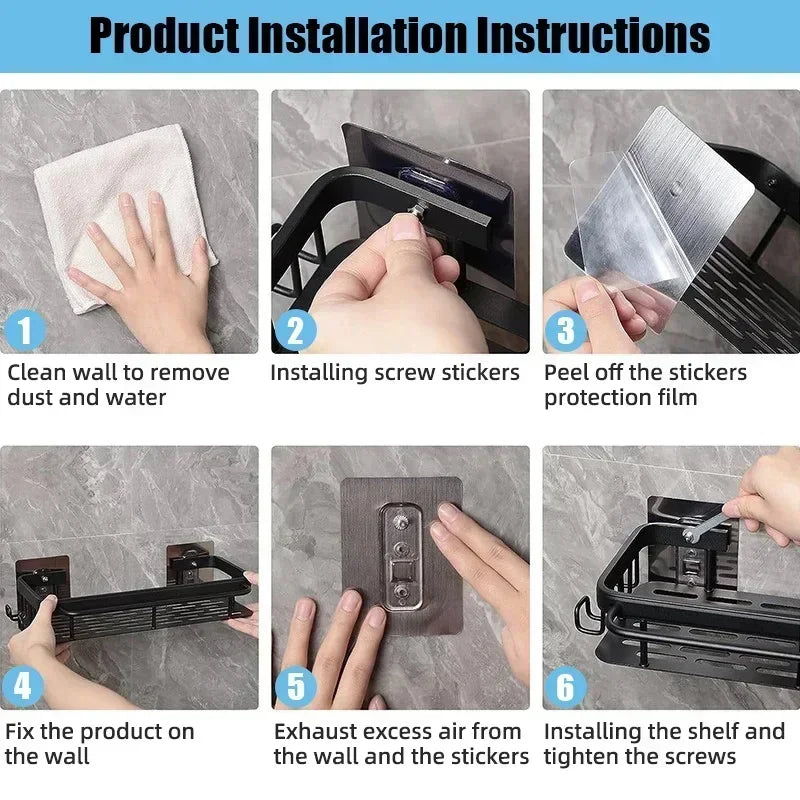 Product Installation Instructions

1
Clean wall to remove dust and water

2
Installing screw stickers

3
Peel off the stickers protection film

4
Fix the product on the wall

5
Exhaust excess air from the wall and the stickers

6
Installing the shelf and tighten the screws