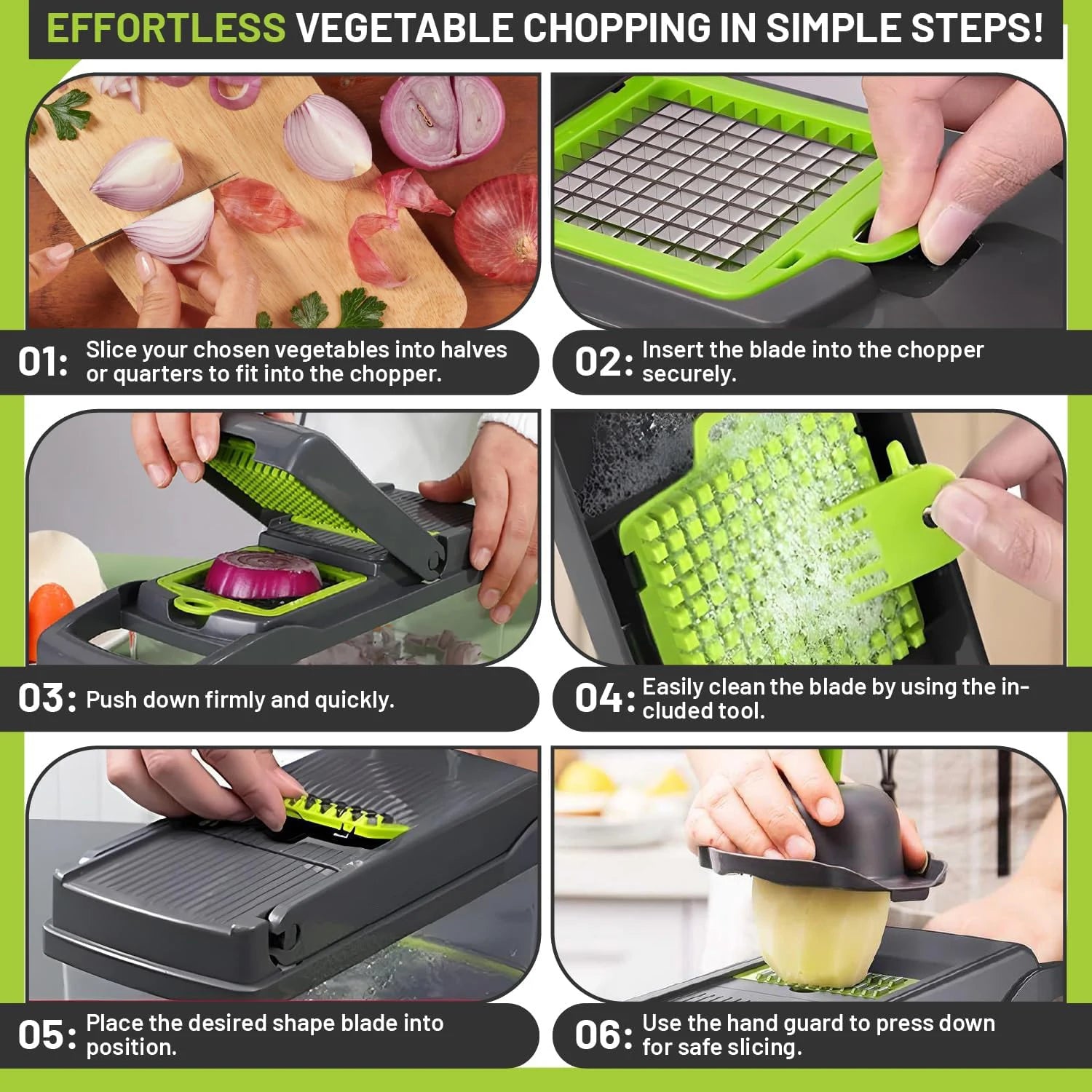 EFFORTLESS VEGETABLE CHOPPING IN SIMPLE STEPS!

01: Slice your chosen vegetables into halves or quarters to fit into the chopper.

02: Insert the blade into the chopper securely.

03: Push down firmly and quickly.

04: Easily clean the blade by using the included tool.

05: Place the desired shape blade into position.

06: Use the hand guard to press down for safe slicing.