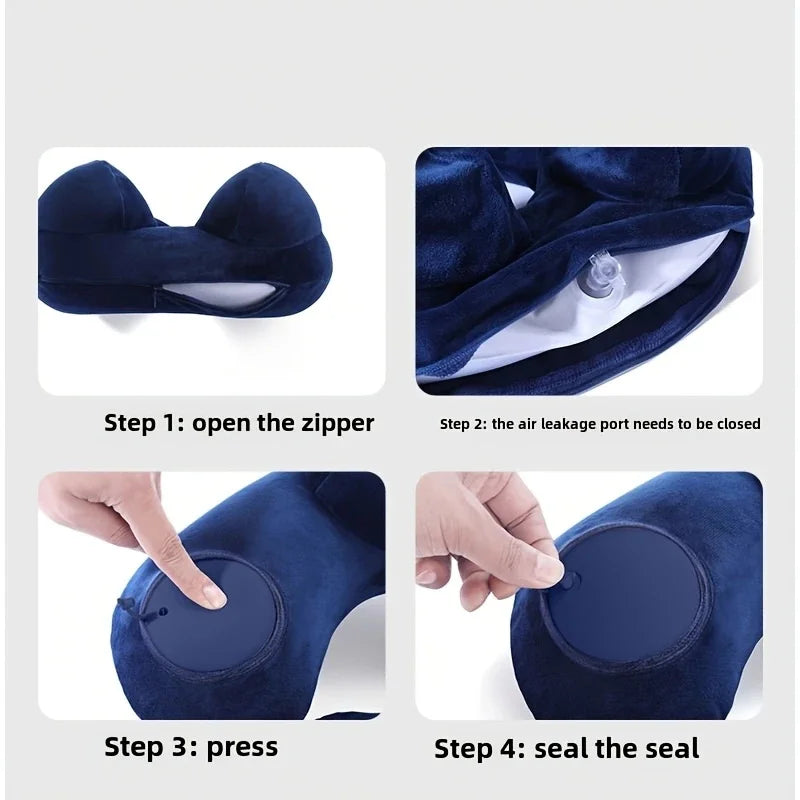 Step 1: open the zipper

Step 2: the air leakage port needs to be closed

Step 3: press

Step 4: seal the seal