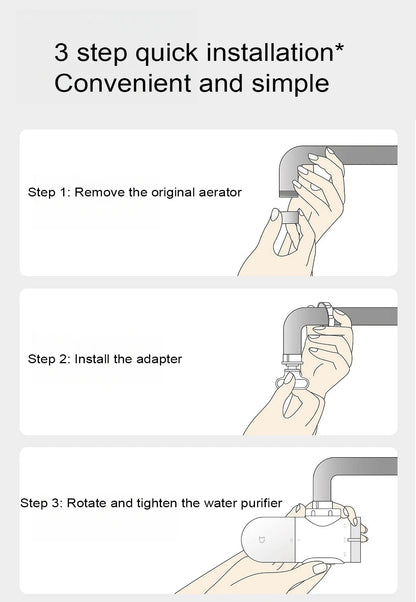 3 step quick installation*
Convenient and simple

Step 1: Remove the original aerator

Step 2: Install the adapter

Step 3: Rotate and tighten the water purifier