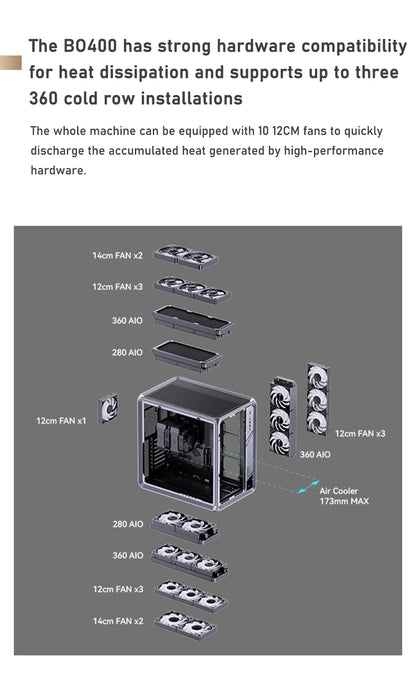 The BO400 has strong hardware compatibility for heat dissipation and supports up to three 360 cold row installations

The whole machine can be equipped with 10 12CM fans to quickly discharge the accumulated heat generated by high-performance hardware.

14cm FAN x2

12cm FAN x3

360 AIO

280 AIO

12cm FAN x1

12cm FAN x3

360 AIO

Air Cooler
173mm MAX

280 AIO

360 AIO

12cm FAN x3

14cm FAN x2