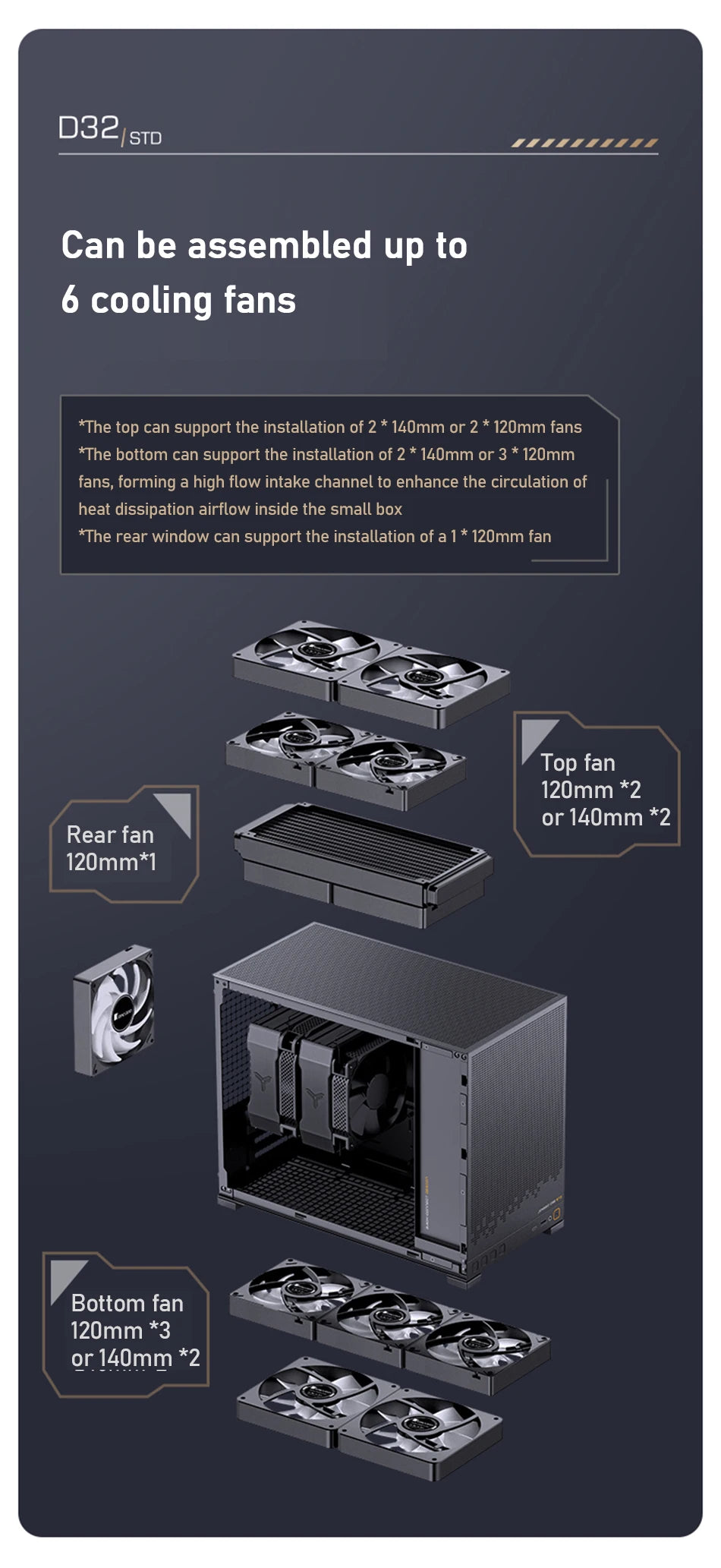 D32/STD

Can be assembled up to 6 cooling fans

*The top can support the installation of 2 * 140mm or 2 * 120mm fans
*The bottom can support the installation of 2 * 140mm or 3 * 120mm fans, forming a high flow intake channel to enhance the circulation of heat dissipation airflow inside the small box
*The rear window can support the installation of a 1 * 120mm fan

Top fan
120mm *2
or 140mm *2

Rear fan
120mm*1

Bottom fan
120mm *3
or 140mm *2