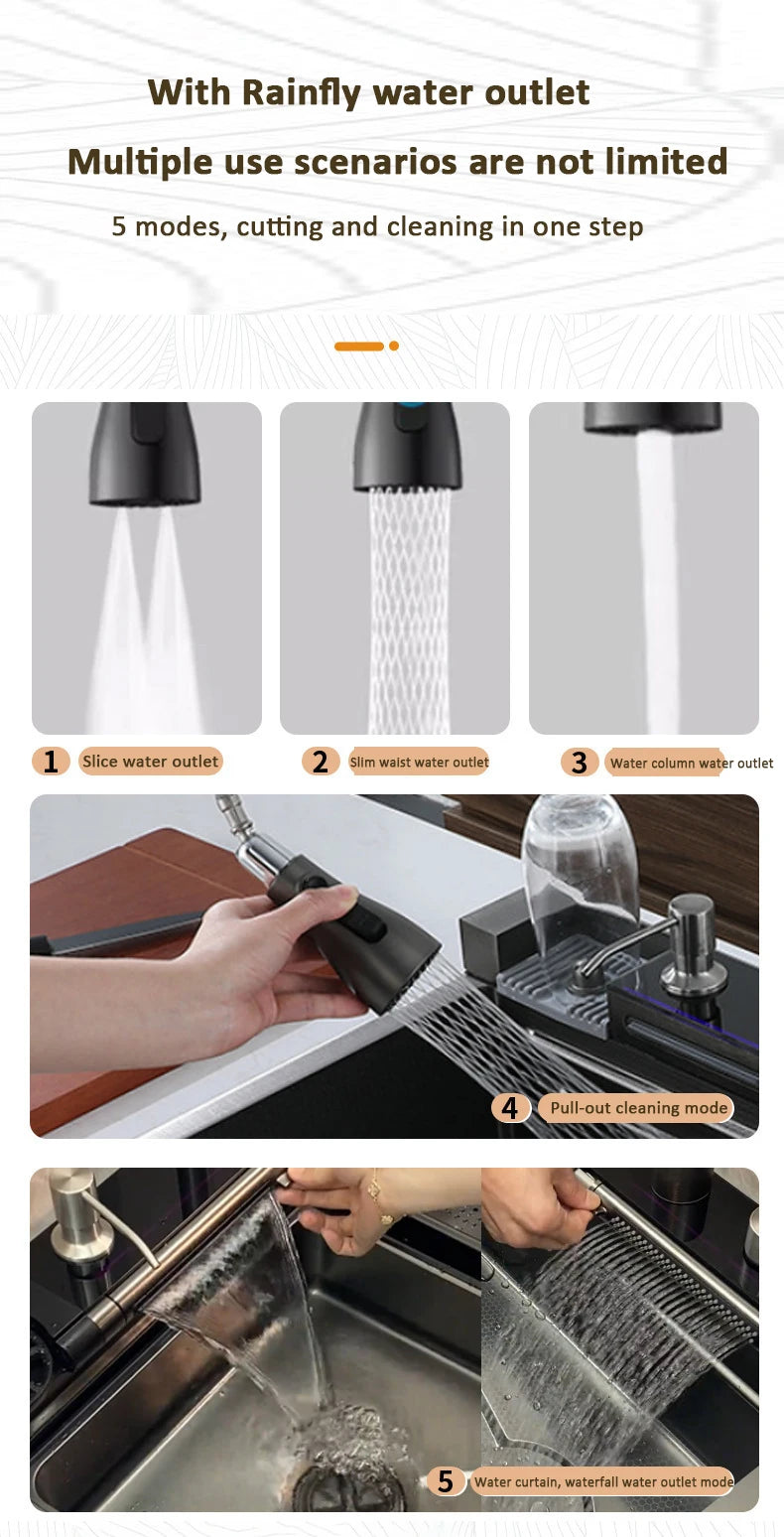 With Rainfly water outlet

Multiple use scenarios are not limited

5 modes, cutting and cleaning in one step

1 Slice water outlet

2 Slim waist water outlet

3 Water column water outlet

4 Pull-out cleaning mode

5 Water curtain, waterfall water outlet mode