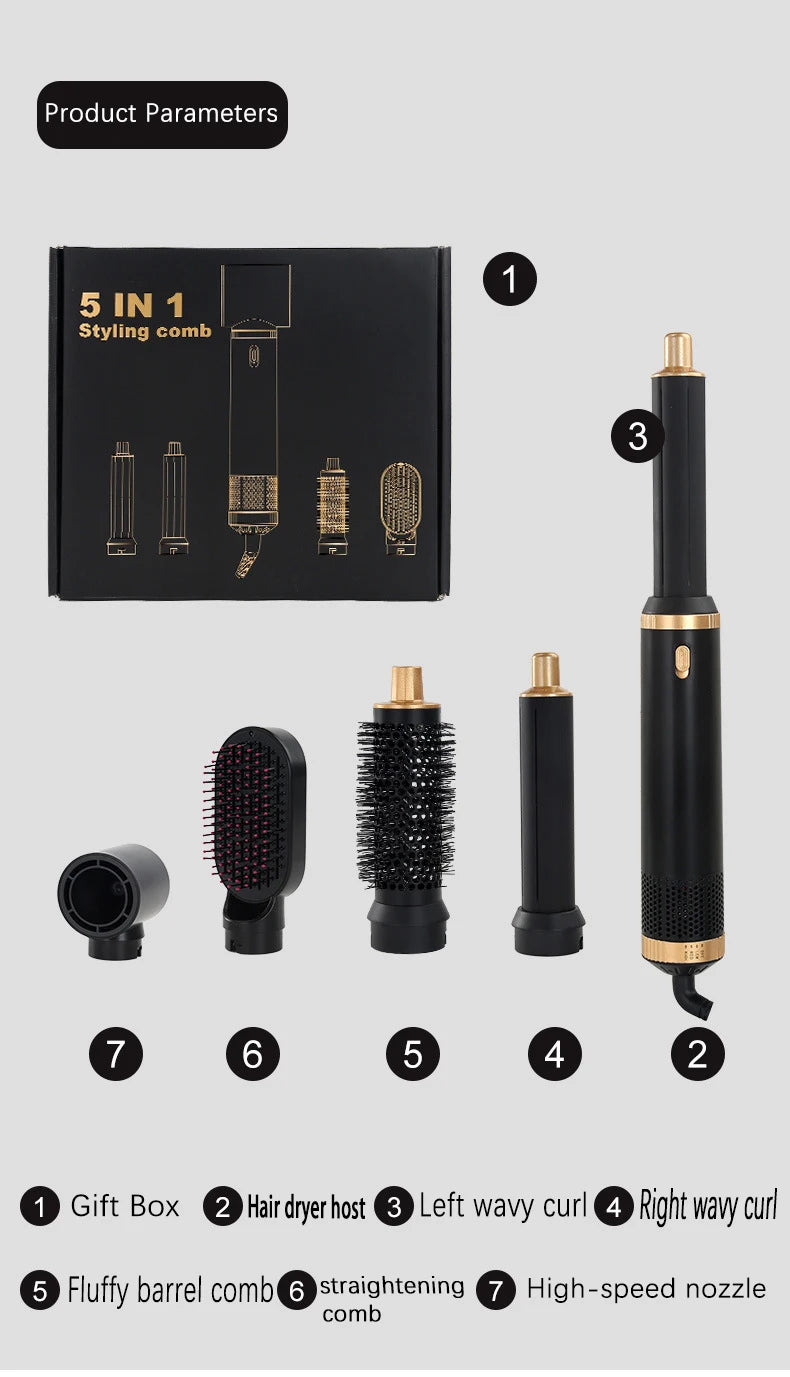 Product Parameters

5 IN 1
Styling comb

1

3

7 6 5 4 2

1 Gift Box 2 Hair dryer host 3 Left wavy curl 4 Right wavy curl

5 Fluffy barrel comb 6 straightening comb 7 High-speed nozzle