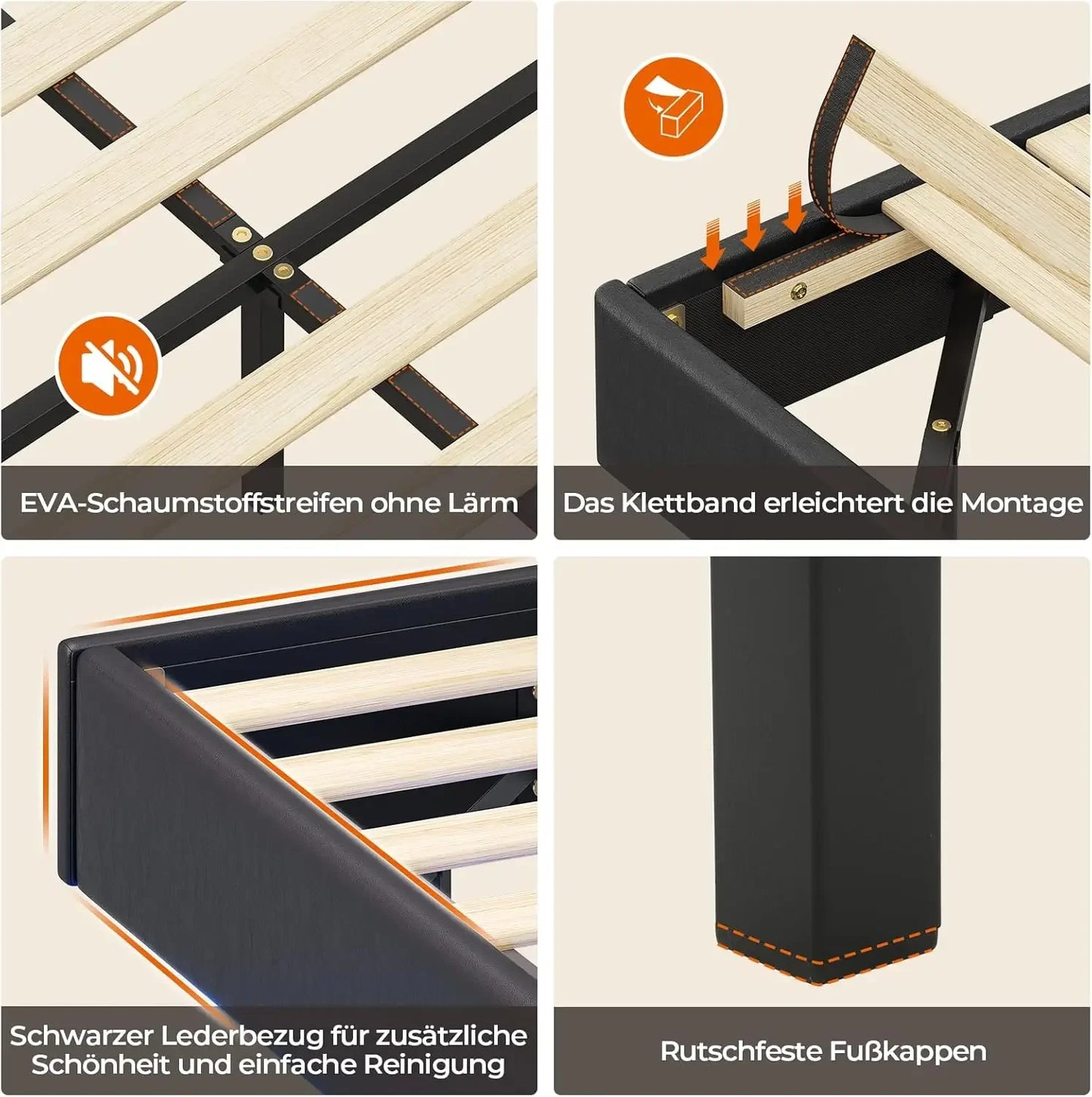 EVA-Schaumstoffstreifen ohne Lärm

Das Klettband erleichtert die Montage

Schwarzer Lederbezug für zusätzliche Schönheit und einfache Reinigung

Rutschfeste Fußkappen