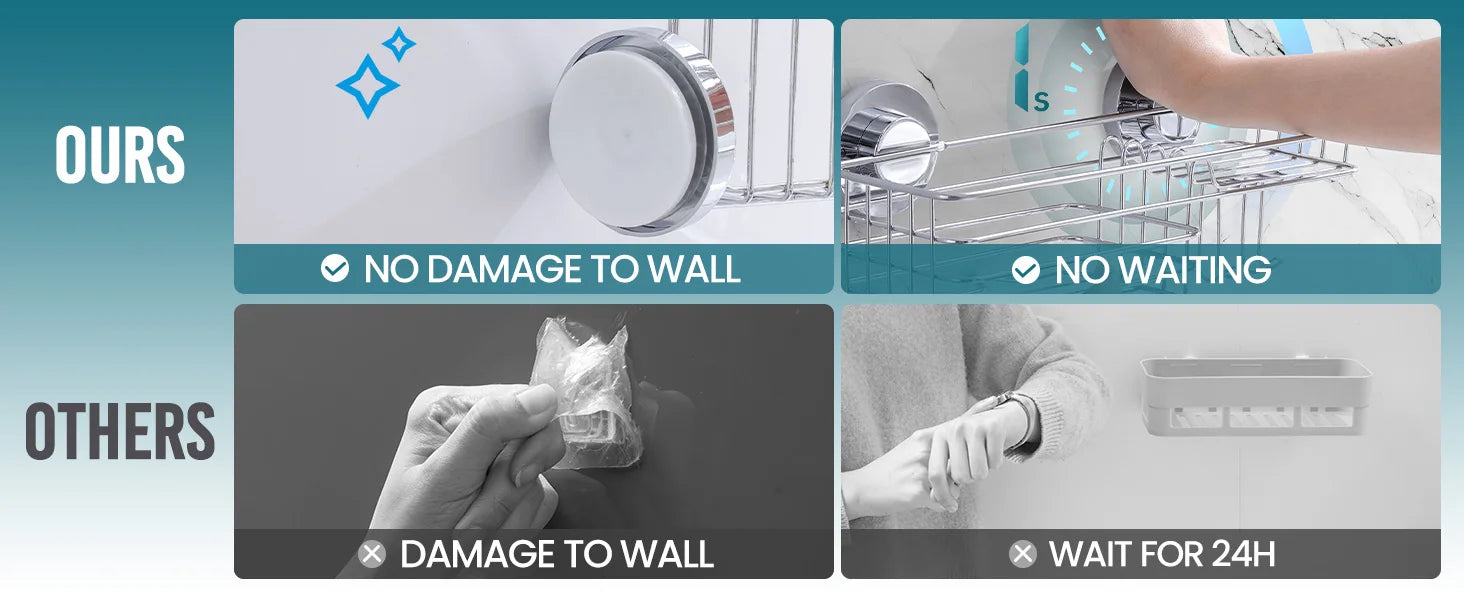 OURS

NO DAMAGE TO WALL

1s

NO WAITING

OTHERS

DAMAGE TO WALL

WAIT FOR 24H