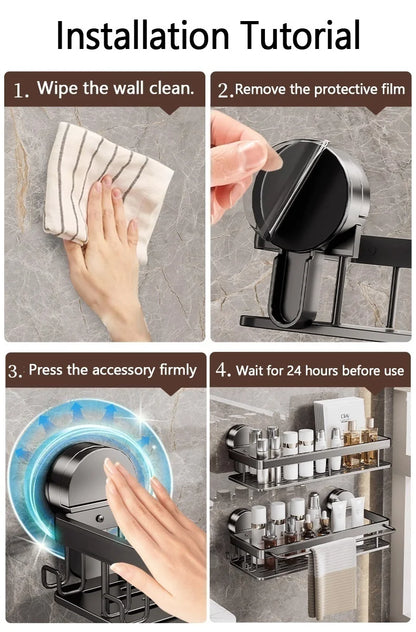 Installation Tutorial

1. Wipe the wall clean.

2. Remove the protective film

3. Press the accessory firmly

4. Wait for 24 hours before use