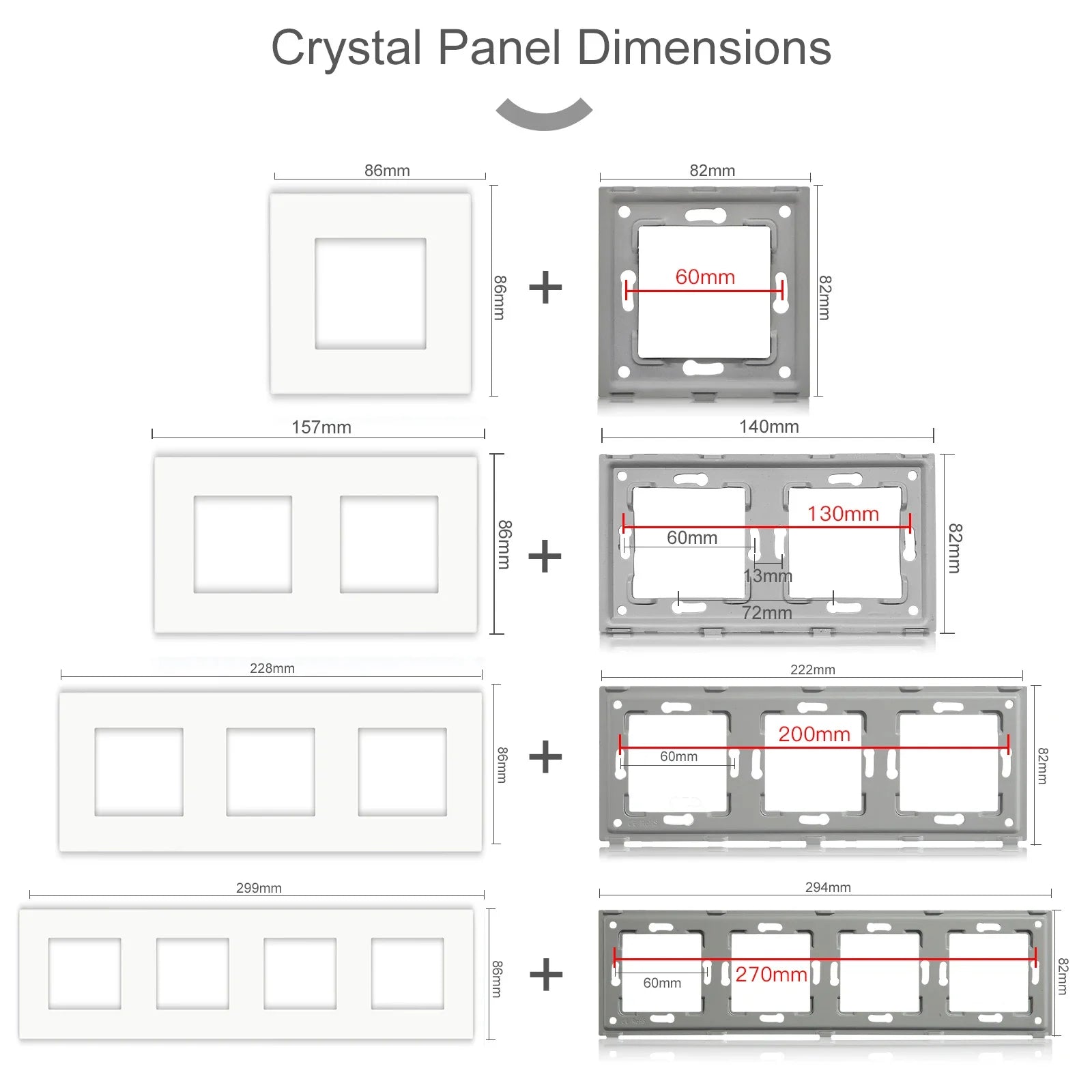 Crystal Panel Dimensions

86mm

86mm

+

82mm

60mm

82mm

157mm

86mm

+

140mm

130mm

60mm

13mm

72mm

82mm

228mm

86mm

+

222mm

200mm

60mm

82mm

299mm

86mm

+

294mm

270mm

60mm

82mm