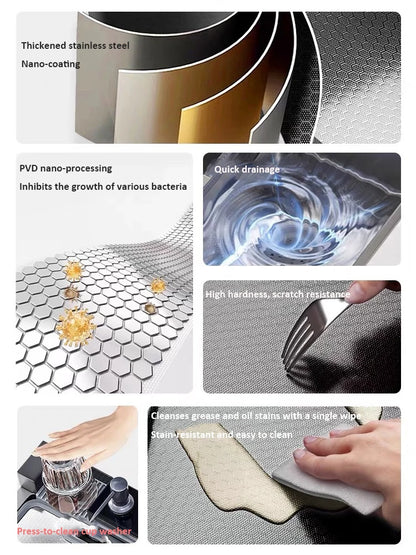 Thickened stainless steel
Nano-coating

PVD nano-processing
Inhibits the growth of various bacteria

Quick drainage

High hardness, scratch resistance

Press-to-clean cup washer

Cleanses grease and oil stains with a single wipe
Stain-resistant and easy to clean