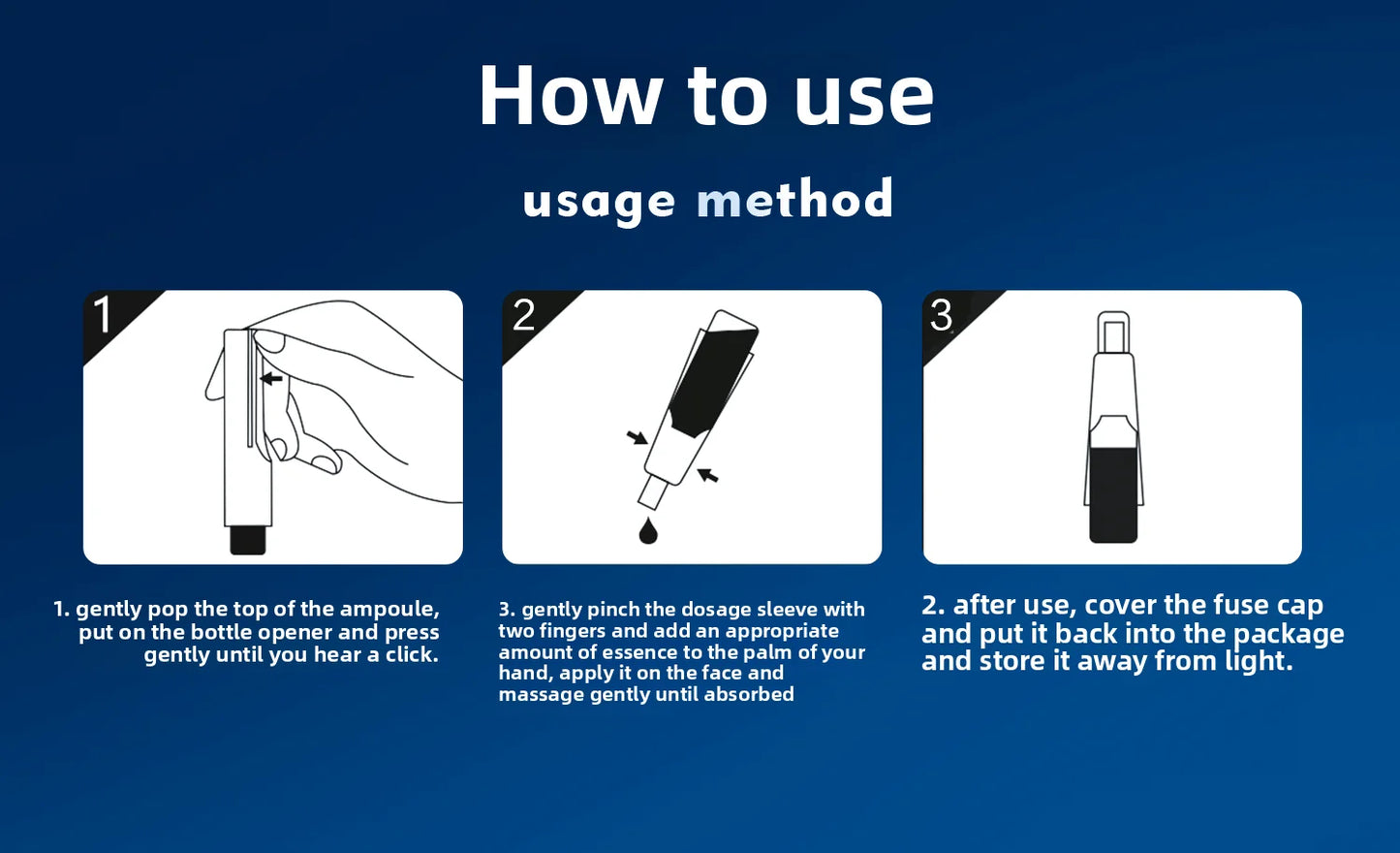 How to use

usage method

1

2

3

1. gently pop the top of the ampoule, put on the bottle opener and press gently until you hear a click.

3. gently pinch the dosage sleeve with two fingers and add an appropriate amount of essence to the palm of your hand, apply it on the face and massage gently until absorbed

2. after use, cover the fuse cap and put it back into the package and store it away from light.