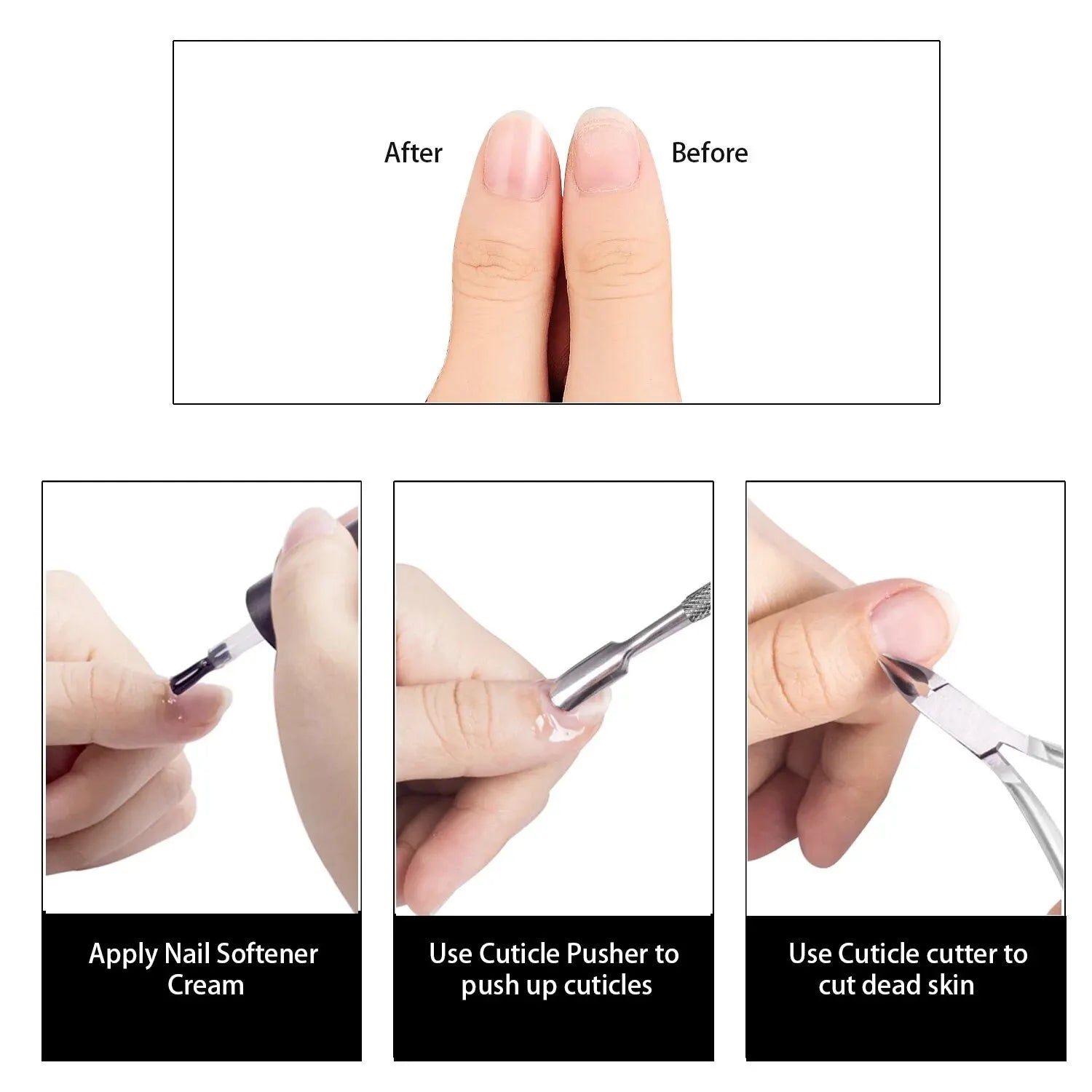 After

Before

Apply Nail Softener Cream

Use Cuticle Pusher to push up cuticles

Use Cuticle cutter to cut dead skin