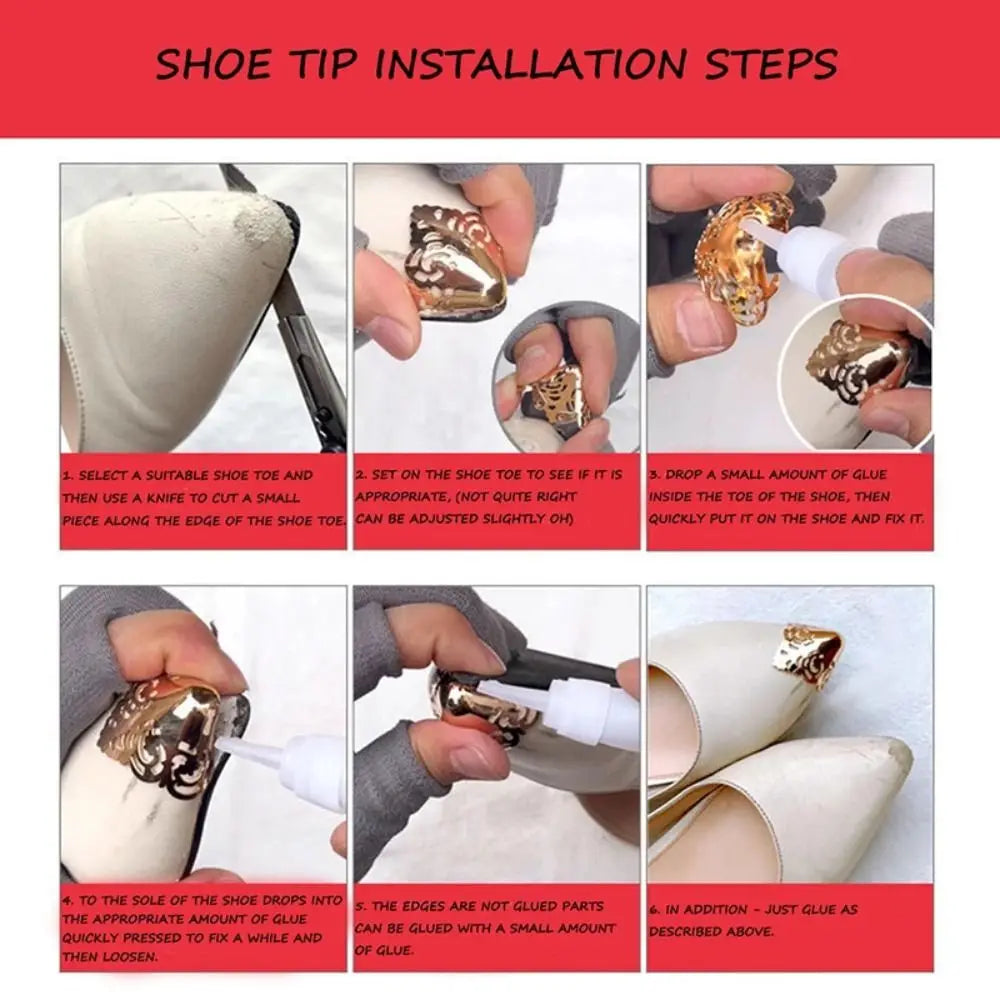 SHOE TIP INSTALLATION STEPS

1. SELECT A SUITABLE SHOE TOE AND THEN USE A KNIFE TO CUT A SMALL PIECE ALONG THE EDGE OF THE SHOE TOE.

2. SET ON THE SHOE TOE TO SEE IF IT IS APPROPRIATE, (NOT QUITE RIGHT CAN BE ADJUSTED SLIGHTLY OH)

3. DROP A SMALL AMOUNT OF GLUE INSIDE THE TOE OF THE SHOE, THEN QUICKLY PUT IT ON THE SHOE AND FIX IT.

4. TO THE SOLE OF THE SHOE DROPS INTO THE APPROPRIATE AMOUNT OF GLUE QUICKLY PRESSED TO FIX A WHILE AND THEN LOOSEN.

5. THE EDGES ARE NOT GLUED PARTS CAN BE GLUED WITH A SMALL AMOUNT OF GLUE.

6. IN ADDITION - JUST GLUE AS DESCRIBED ABOVE.