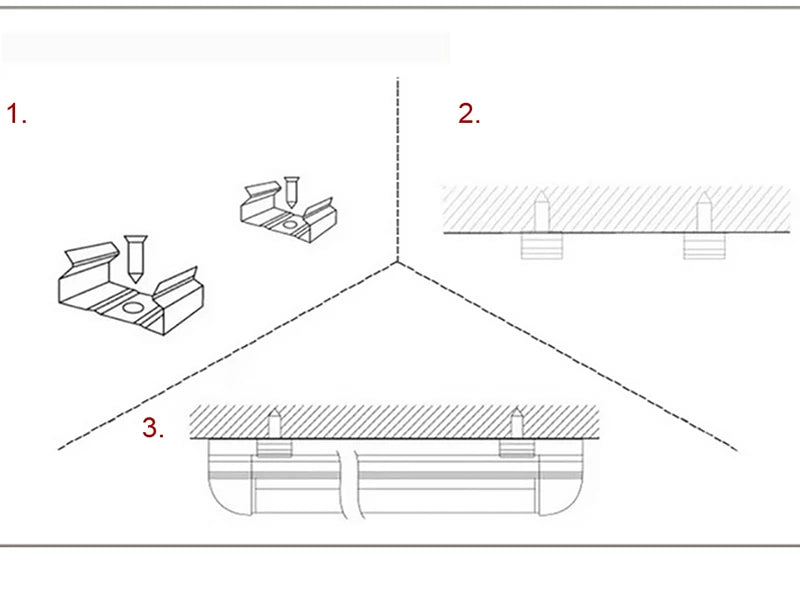 1.

2.

3.