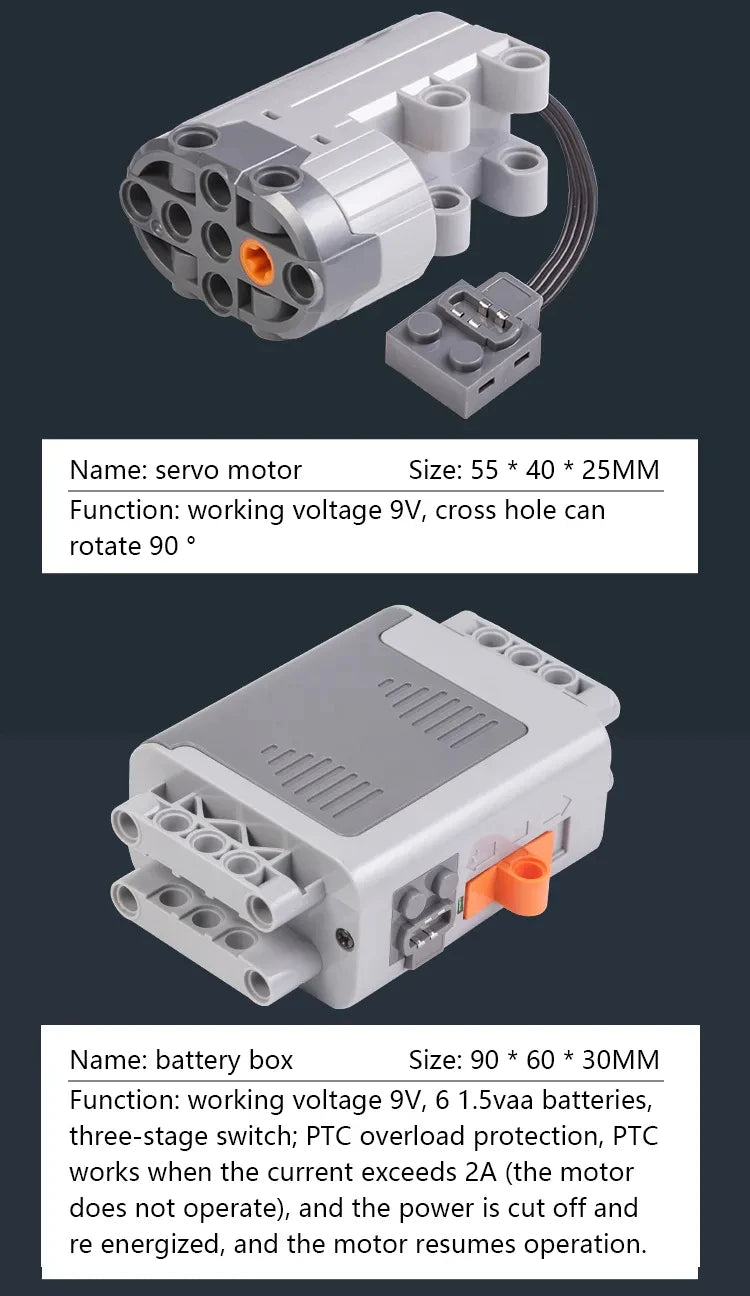 Name: servo motor Size: 55 * 40 * 25MM

Function: working voltage 9V, cross hole can rotate 90 °

Name: battery box Size: 90 * 60 * 30MM

Function: working voltage 9V, 6 1.5vaa batteries, three-stage switch; PTC overload protection, PTC works when the current exceeds 2A (the motor does not operate), and the power is cut off and re energized, and the motor resumes operation.