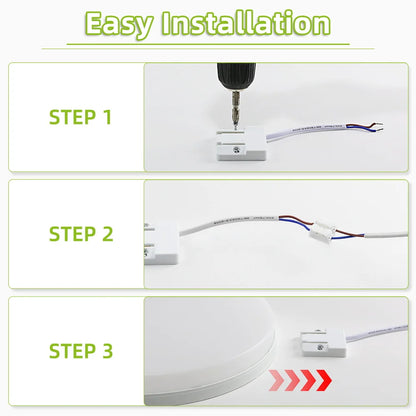 Easy Installation

STEP 1

STEP 2

STEP 3