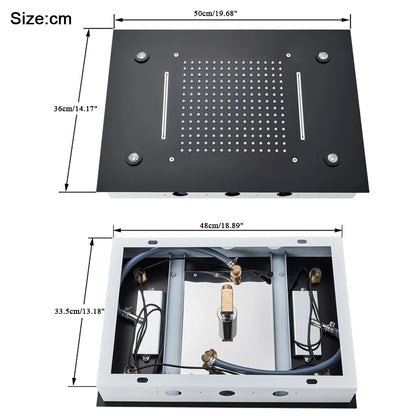 Size:cm

50cm/19.68"

36cm/14.17"

48cm/18.89"

33.5cm/13.18"