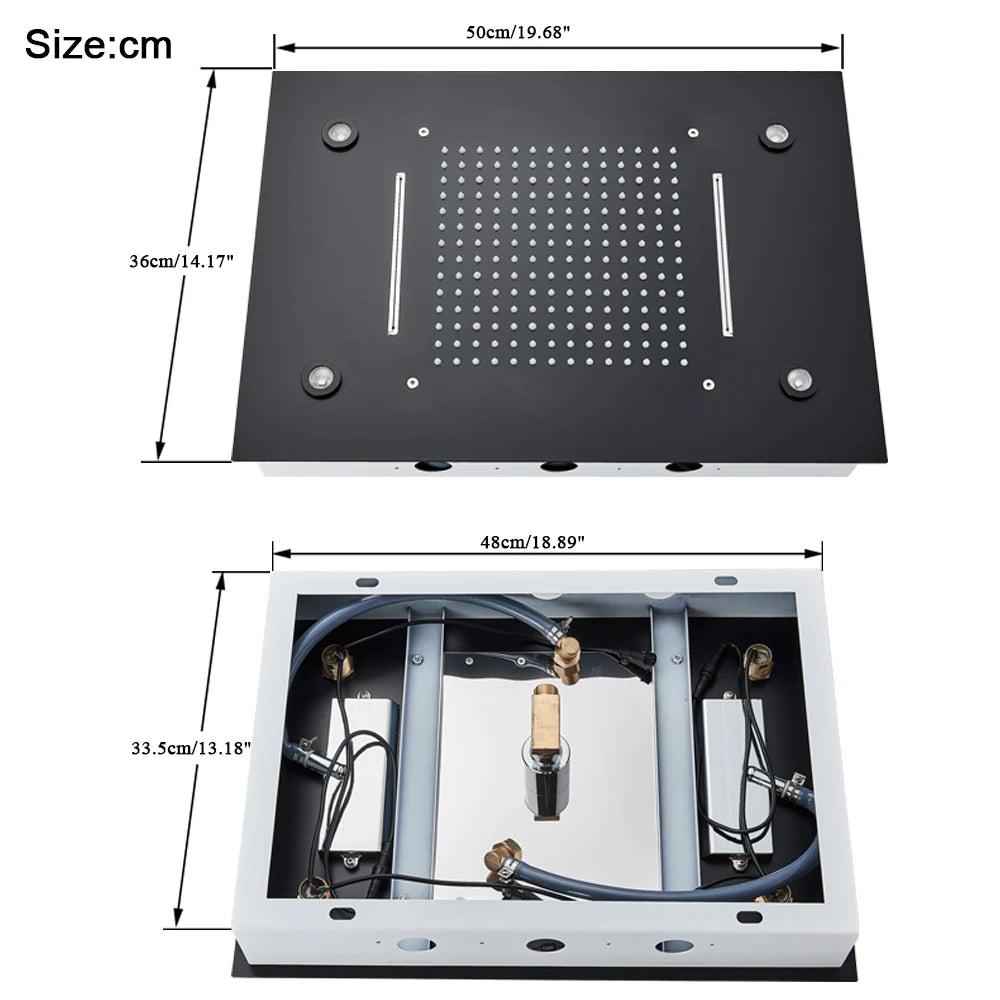 Size:cm

50cm/19.68"

36cm/14.17"

48cm/18.89"

33.5cm/13.18"