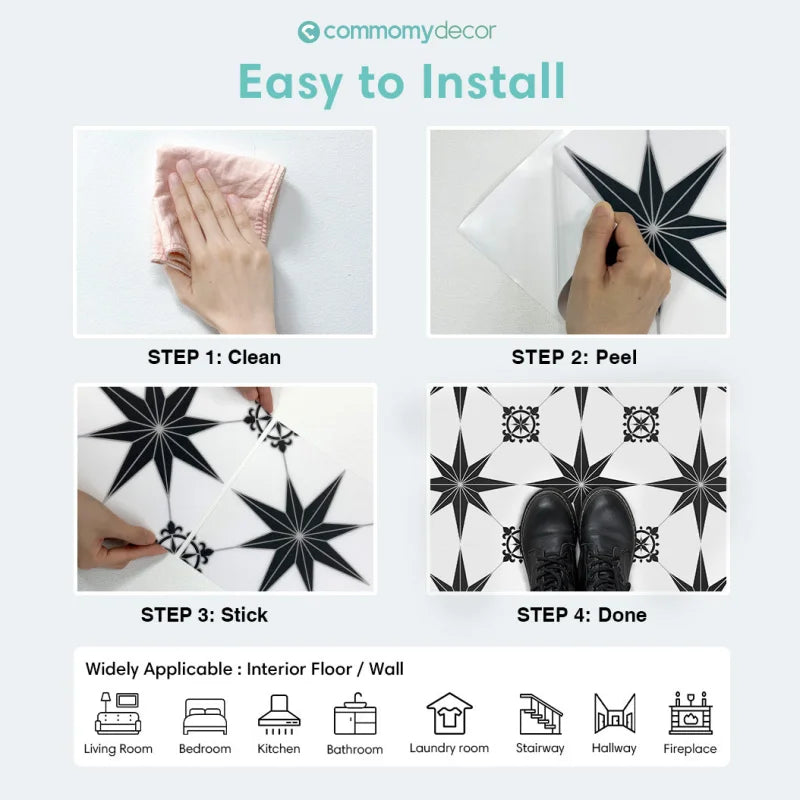 commomydecor

Easy to Install

STEP 1: Clean

STEP 2: Peel

STEP 3: Stick

STEP 4: Done

Widely Applicable : Interior Floor / Wall

Living Room
Bedroom
Kitchen
Bathroom
Laundry room
Stairway
Hallway
Fireplace