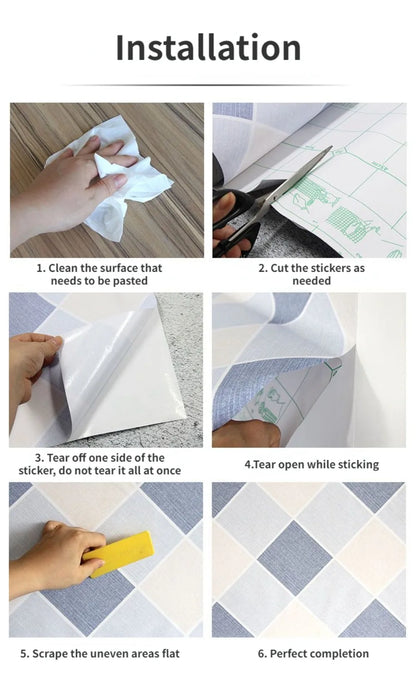 Installation

1. Clean the surface that needs to be pasted

2. Cut the stickers as needed

3. Tear off one side of the sticker, do not tear it all at once

4.Tear open while sticking

5. Scrape the uneven areas flat

6. Perfect completion