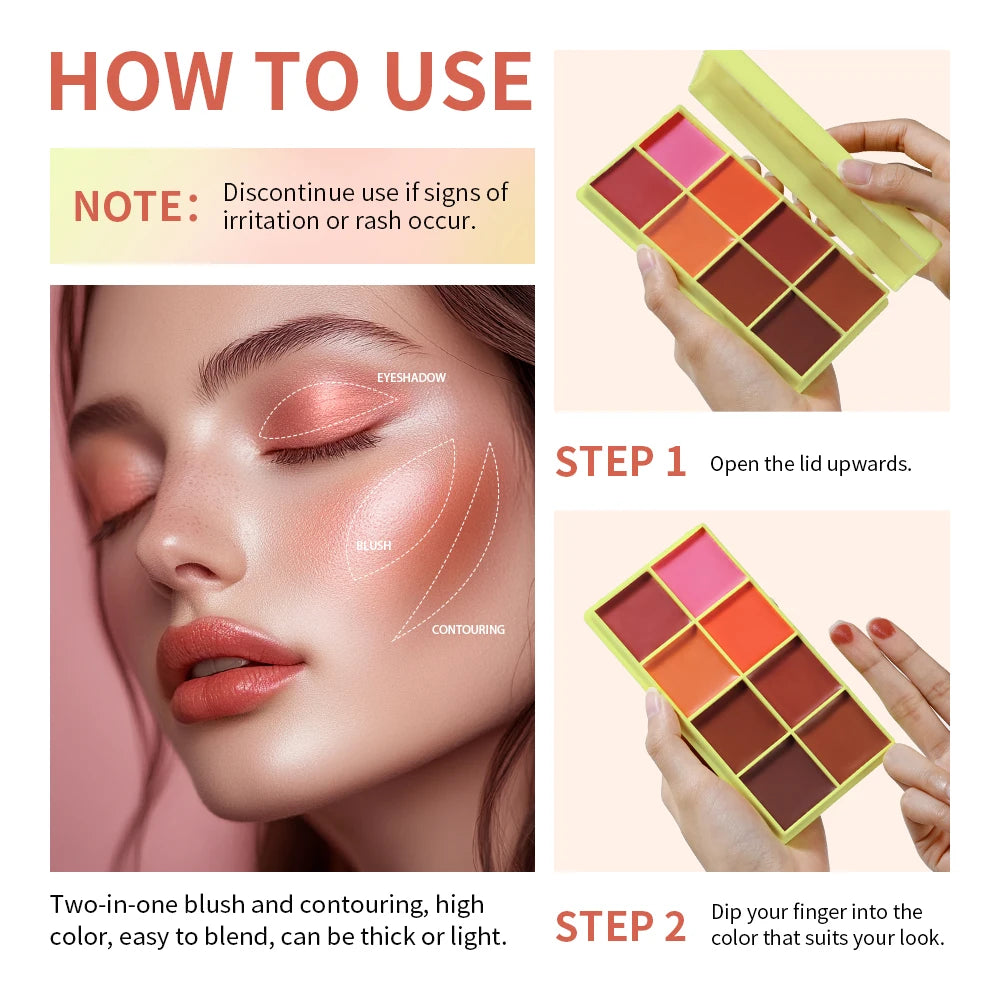 HOW TO USE

NOTE: Discontinue use if signs of irritation or rash occur.

EYESHADOW

BLUSH

CONTOURING

Two-in-one blush and contouring, high color, easy to blend, can be thick or light.

STEP 1 Open the lid upwards.

STEP 2 Dip your finger into the color that suits your look.