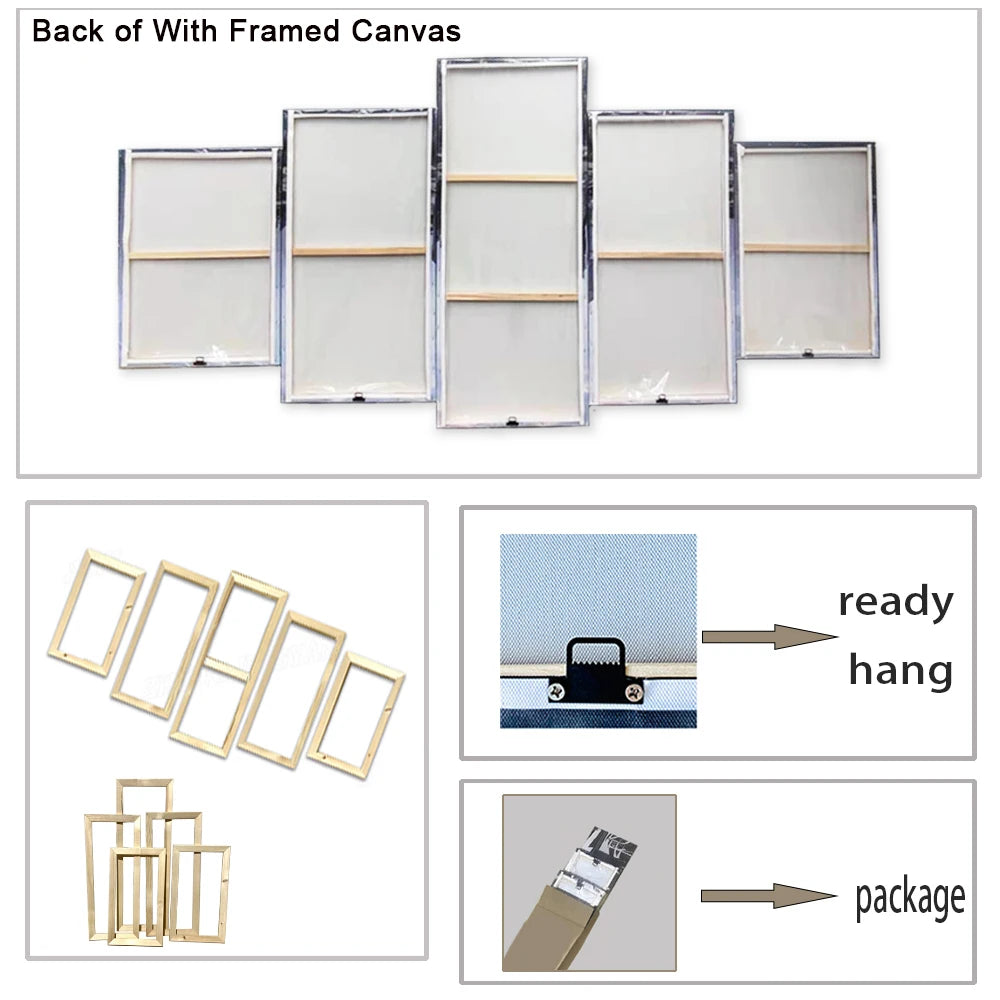 Back of With Framed Canvas

ready
hang

package