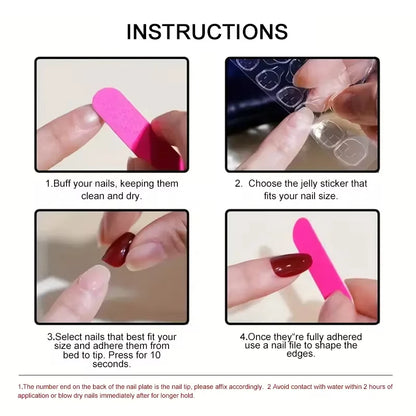 INSTRUCTIONS

1.Buff your nails, keeping them clean and dry.

2. Choose the jelly sticker that fits your nail size.

3.Select nails that best fit your size and adhere them from bed to tip. Press for 10 seconds.

4.Once they"re fully adhered use a nail file to shape the edges.

1.The number end on the back of the nail plate is the nail tip, please affix accordingly. 2 Avoid contact with water within 2 hours of application or blow dry nails immediately after for longer hold.