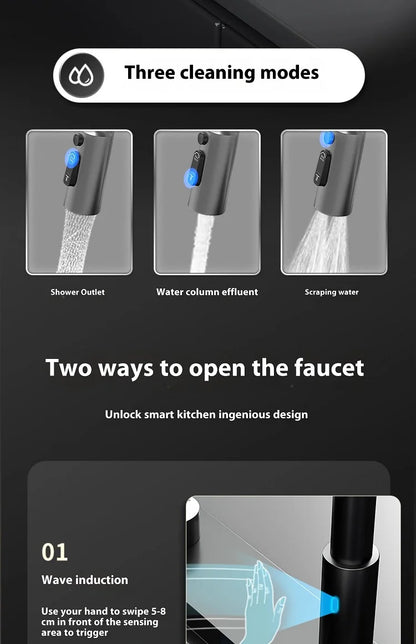 Three cleaning modes

Shower Outlet

Water column effluent

Scraping water

Two ways to open the faucet

Unlock smart kitchen ingenious design

01

Wave induction

Use your hand to swipe 5-8 cm in front of the sensing area to trigger