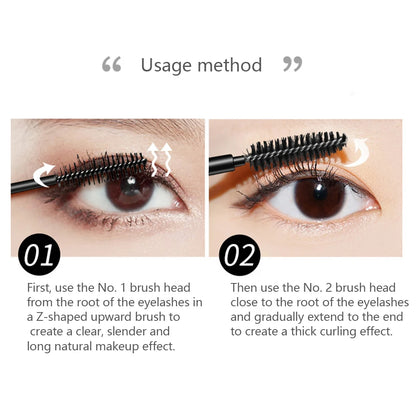 “ Usage method ”

01

First, use the No. 1 brush head from the root of the eyelashes in a Z-shaped upward brush to create a clear, slender and long natural makeup effect.

02

Then use the No. 2 brush head close to the root of the eyelashes and gradually extend to the end to create a thick curling effect.