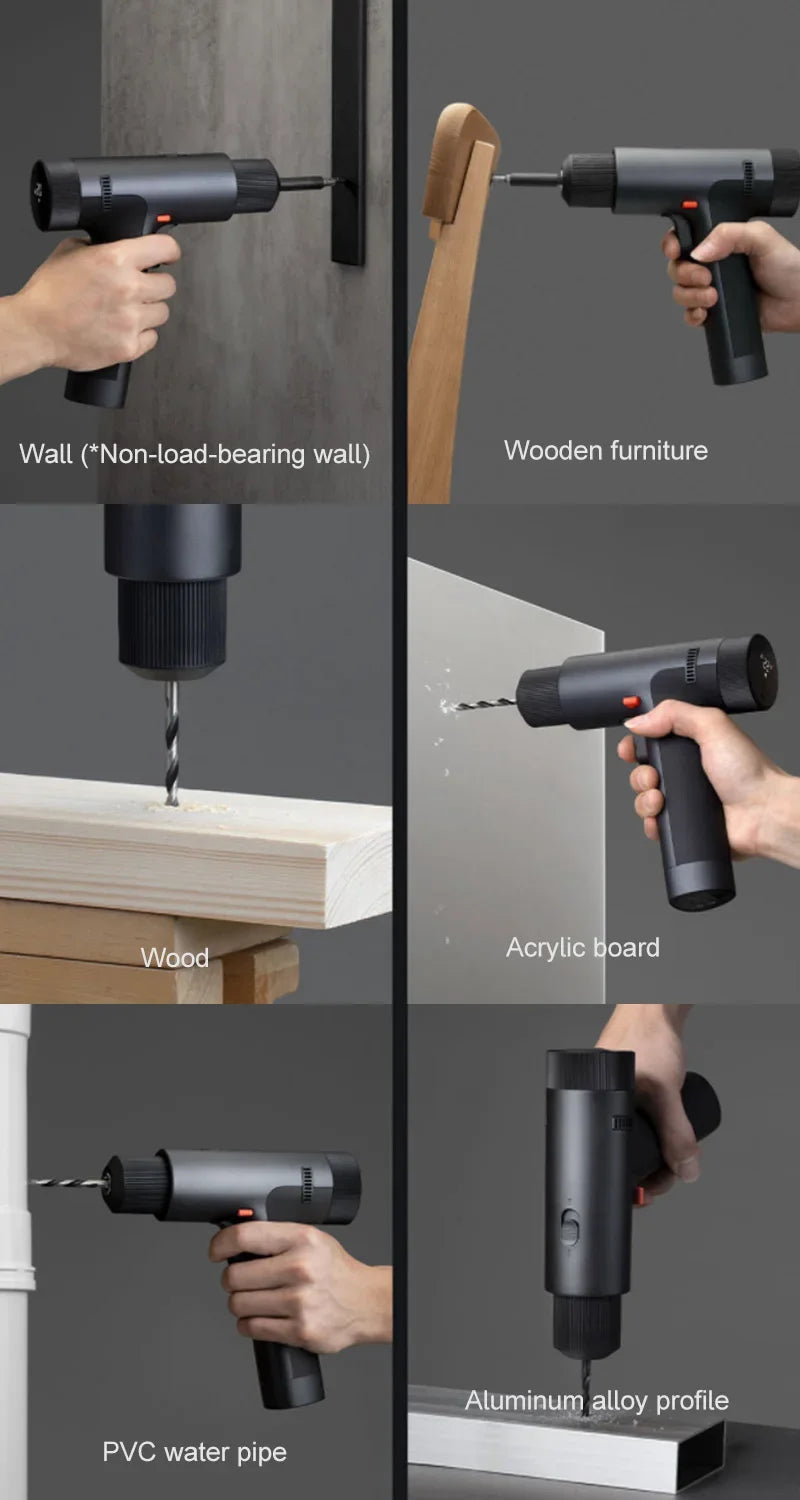 Wall (*Non-load-bearing wall)

Wooden furniture

Wood

Acrylic board

PVC water pipe

Aluminum alloy profile