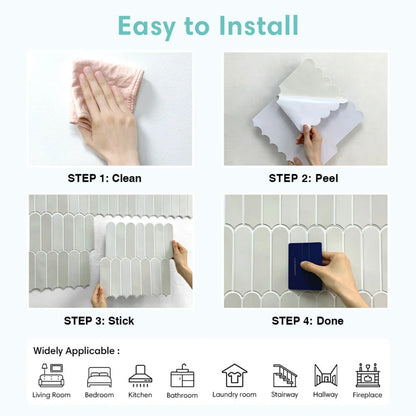 Easy to Install

STEP 1: Clean

STEP 2: Peel

STEP 3: Stick

STEP 4: Done

Widely Applicable :

Living Room Bedroom Kitchen Bathroom Laundry room Stairway Hallway Fireplace