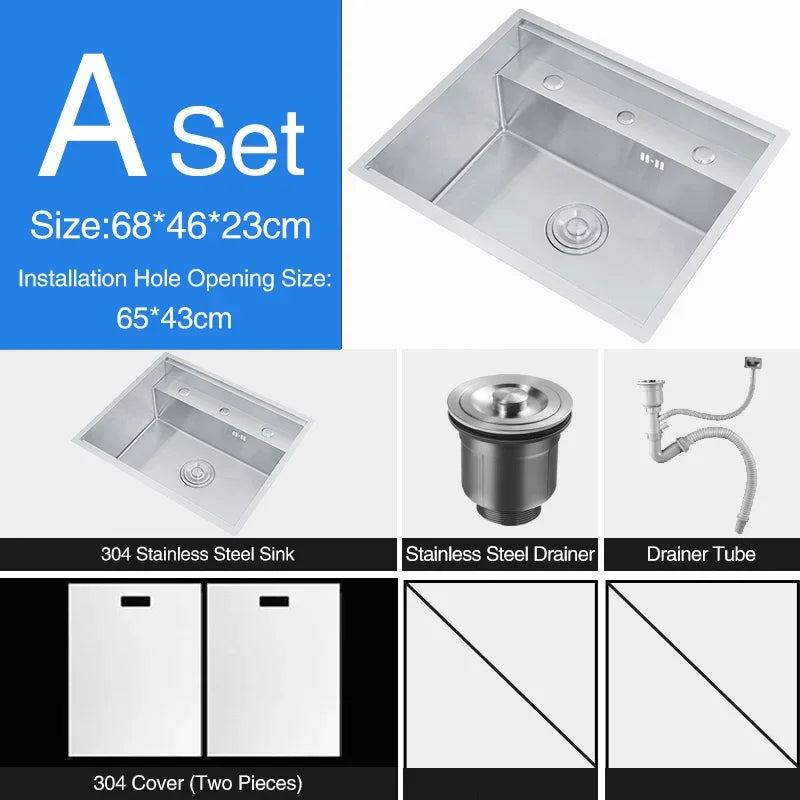 A Set

Size:68*46*23cm

Installation Hole Opening Size: 65*43cm

304 Stainless Steel Sink

Stainless Steel Drainer

Drainer Tube

304 Cover (Two Pieces)